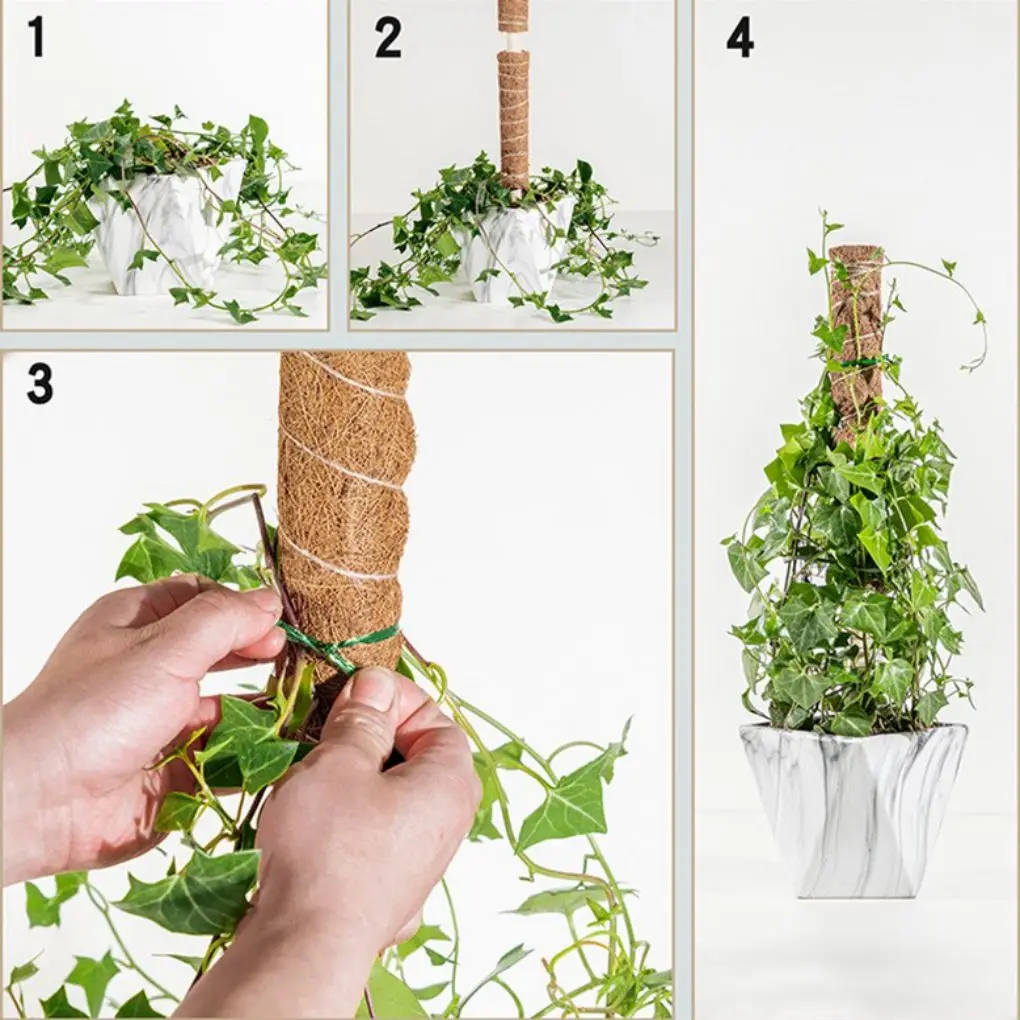 1

2

3

4