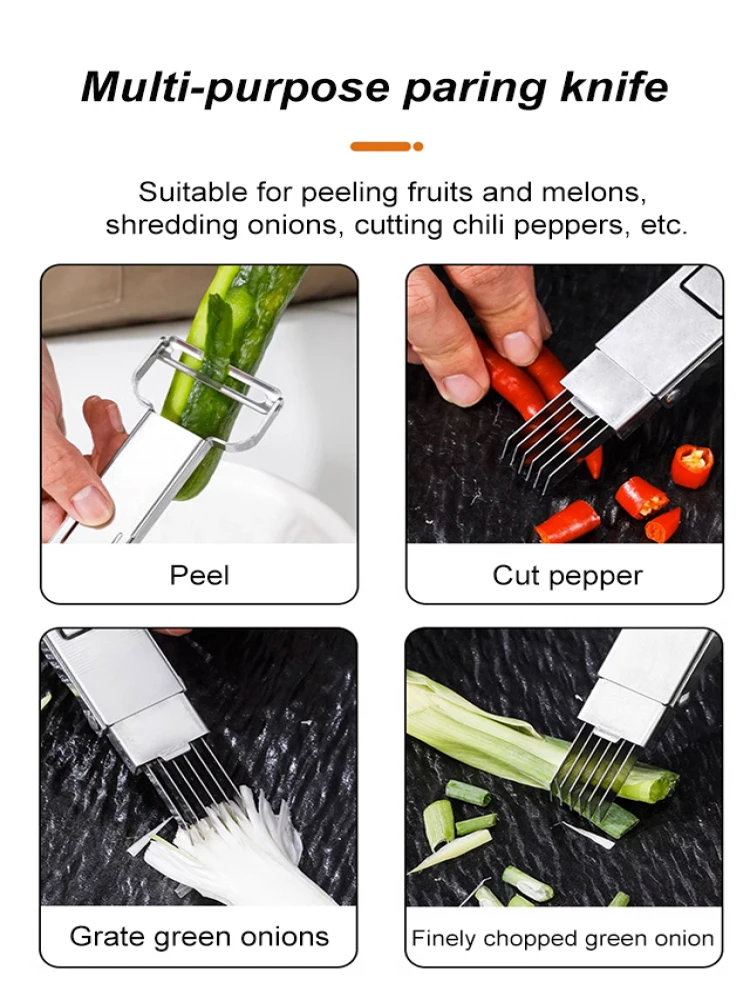 Multi-purpose paring knife

Suitable for peeling fruits and melons, shredding onions, cutting chili peppers, etc.

Peel

Cut pepper

Grate green onions

Finely chopped green onion