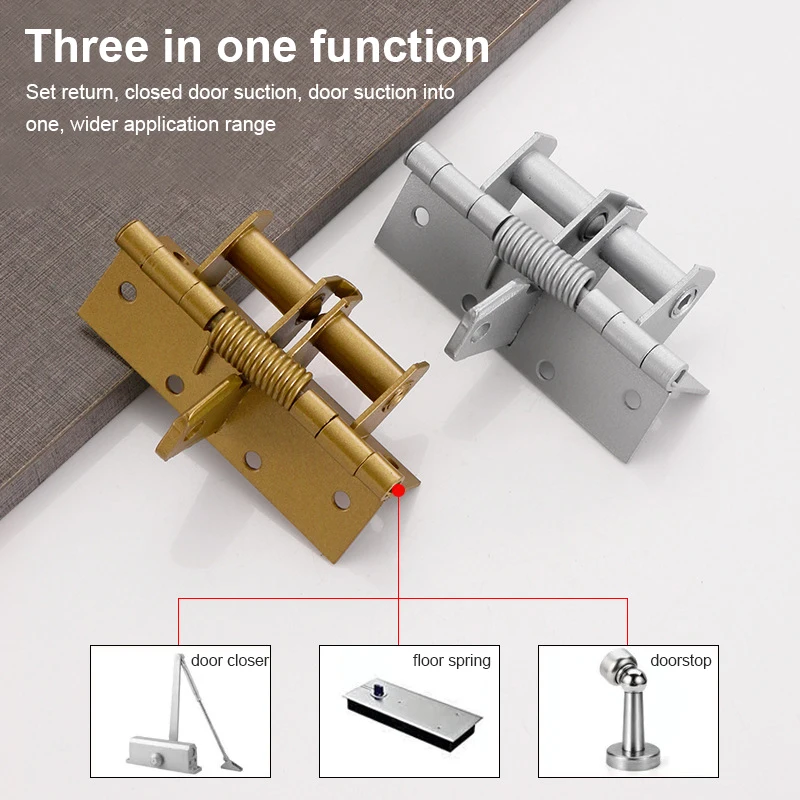 Three in one function

Set return, closed door suction, door suction into one, wider application range

door closer

floor spring

doorstop