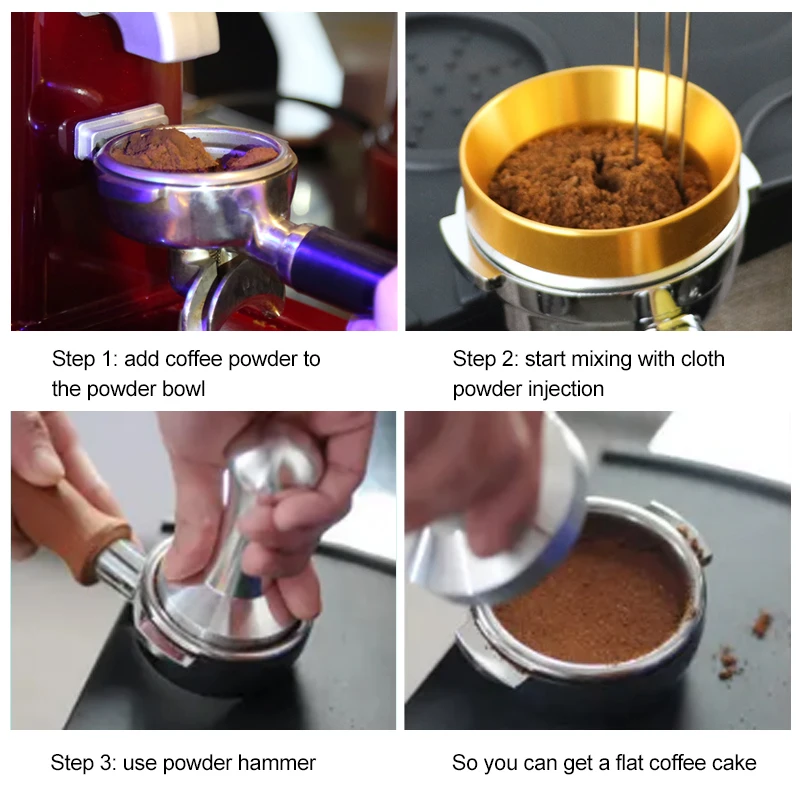 Step 1: add coffee powder to the powder bowl

Step 2: start mixing with cloth powder injection

Step 3: use powder hammer

So you can get a flat coffee cake