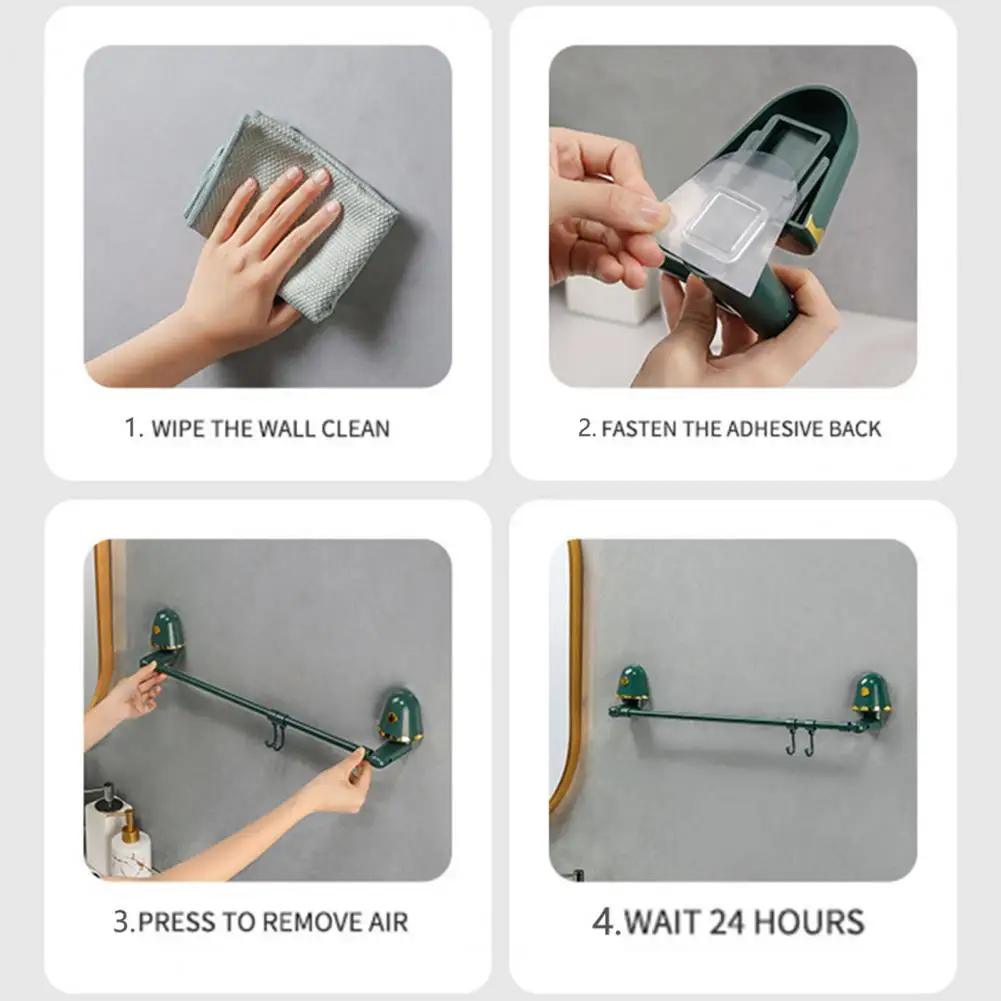 1. WIPE THE WALL CLEAN

2. FASTEN THE ADHESIVE BACK

3.PRESS TO REMOVE AIR

4.WAIT 24 HOURS