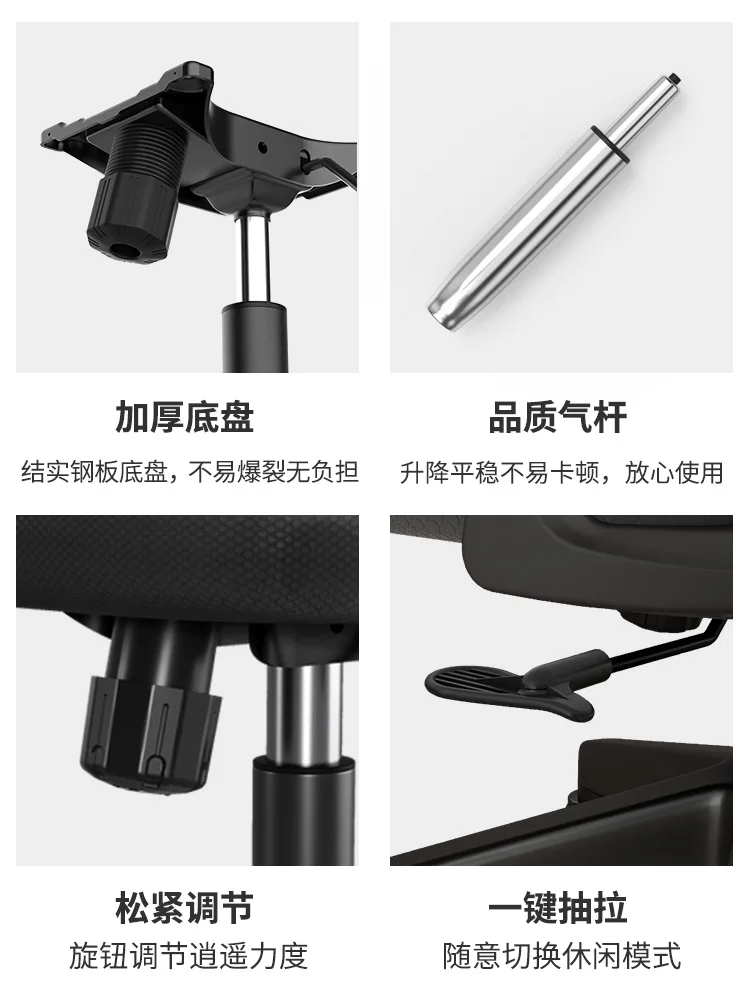 加厚底盘
结实钢板底盘，不易爆裂无负担

品质气杆
升降平稳不易卡顿，放心使用

松紧调节
旋钮调节逍遥力度

一键抽拉
随意切换休闲模式