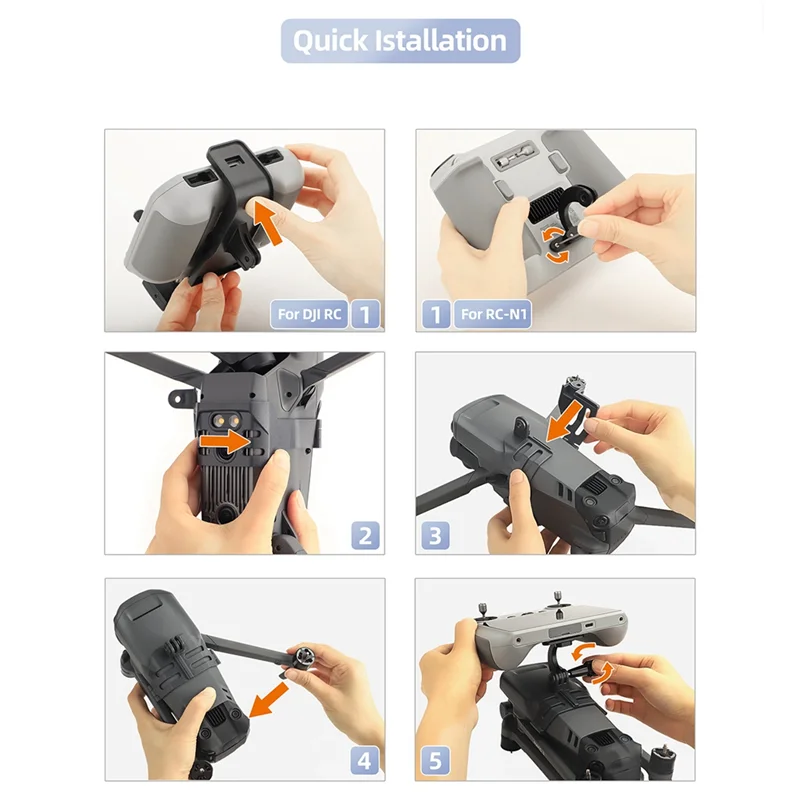 Quick Istallation

For DJI RC 1

1 For RC-N1

2

3

4

5