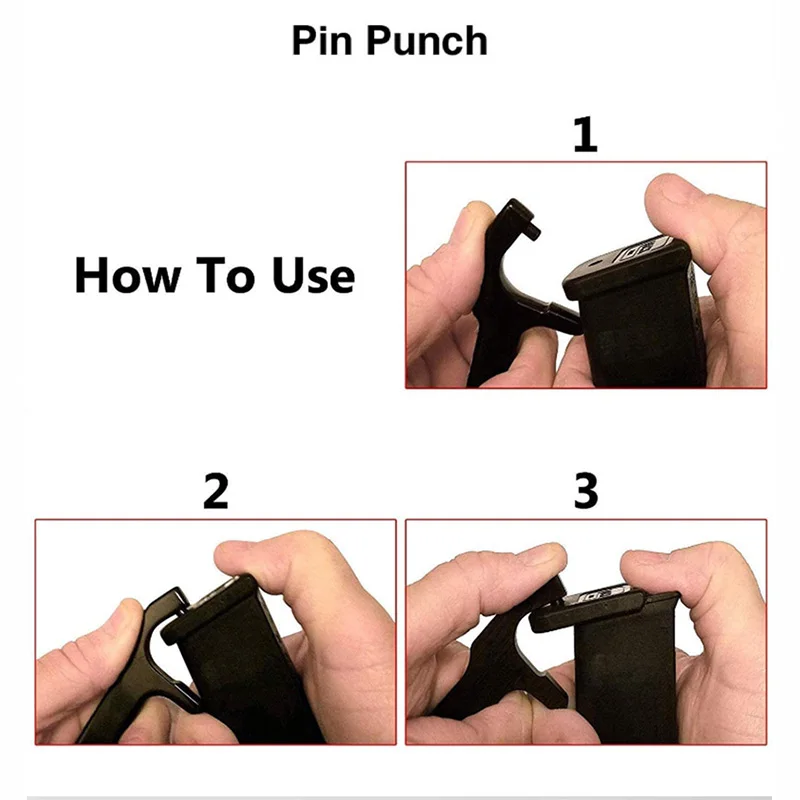 Pin Punch

How To Use

1

2

3