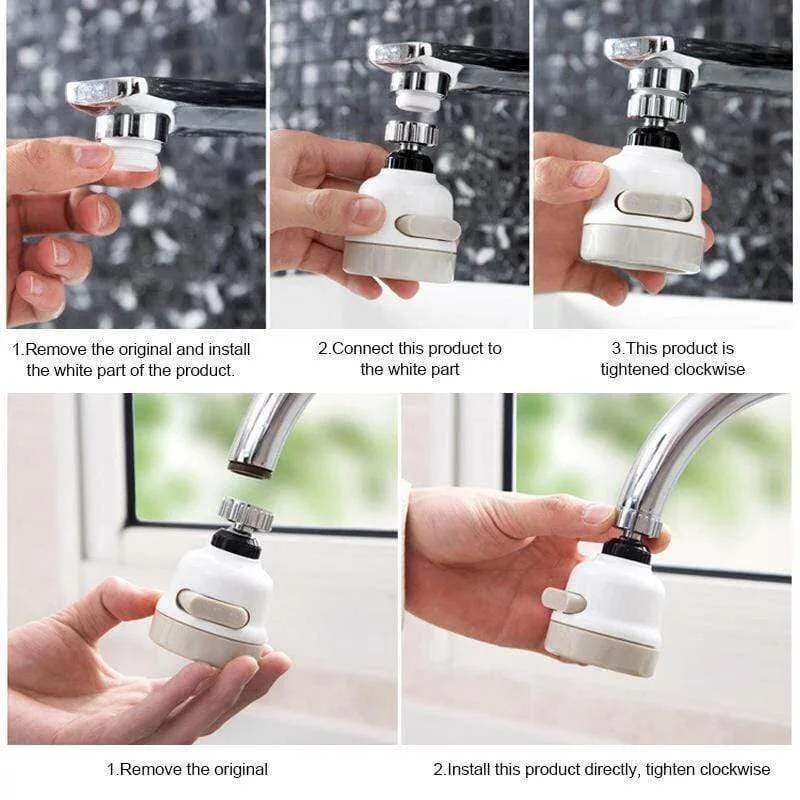 1.Remove the original and install the white part of the product.

2.Connect this product to the white part

3.This product is tightened clockwise

1.Remove the original

2.Install this product directly, tighten clockwise