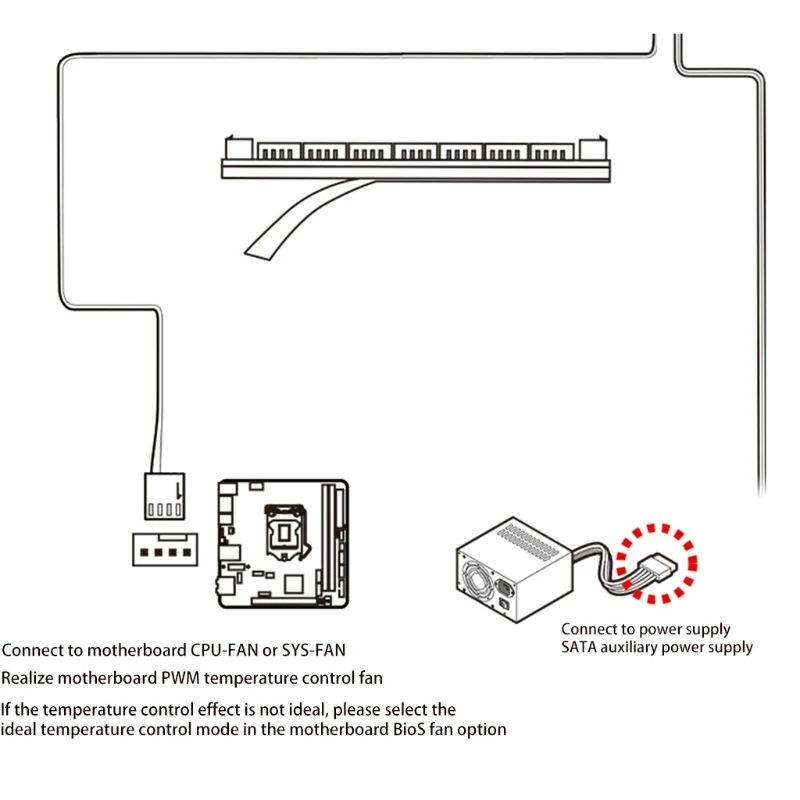 Connect to power supply
SATA auxiliary power supply

Connect to motherboard CPU-FAN or SYS-FAN

Realize motherboard PWM temperature control fan

If the temperature control effect is not ideal, please select the ideal temperature control mode in the motherboard BioS fan option