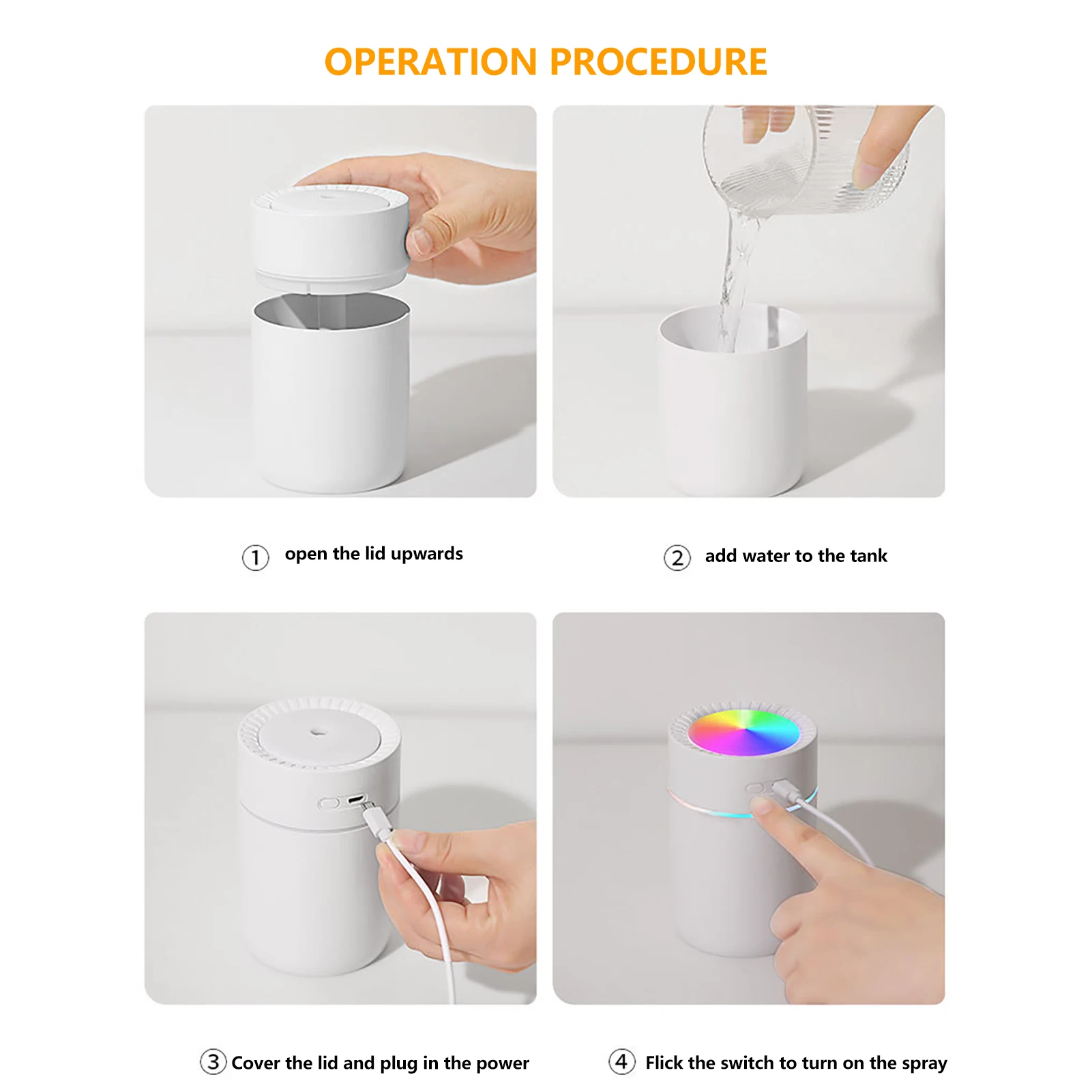 OPERATION PROCEDURE

① open the lid upwards

② add water to the tank

③ Cover the lid and plug in the power

④ Flick the switch to turn on the spray