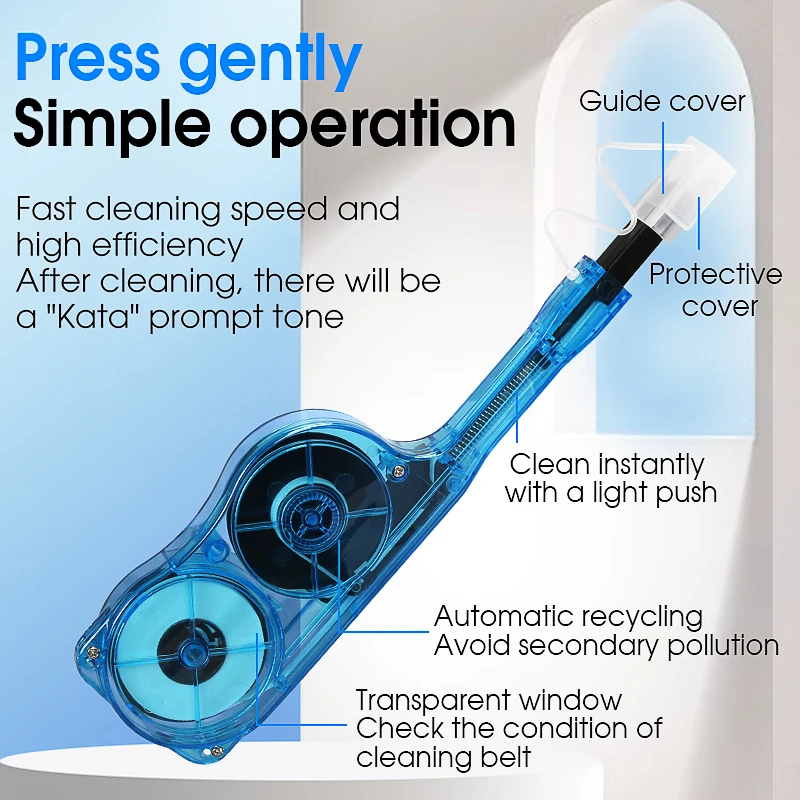 Press gently
Simple operation

Fast cleaning speed and high efficiency
After cleaning, there will be a "Kata" prompt tone

Guide cover

Protective cover

Clean instantly with a light push

Automatic recycling
Avoid secondary pollution

Transparent window
Check the condition of cleaning belt