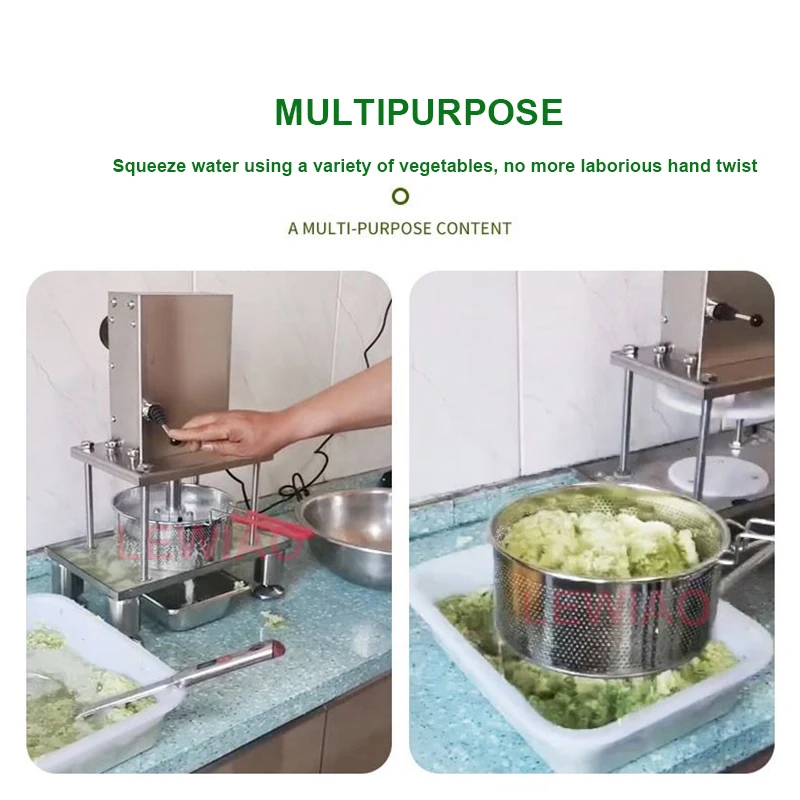 MULTIPURPOSE

Squeeze water using a variety of vegetables, no more laborious hand twist

A MULTI-PURPOSE CONTENT

LEWIAO

LEWIAO