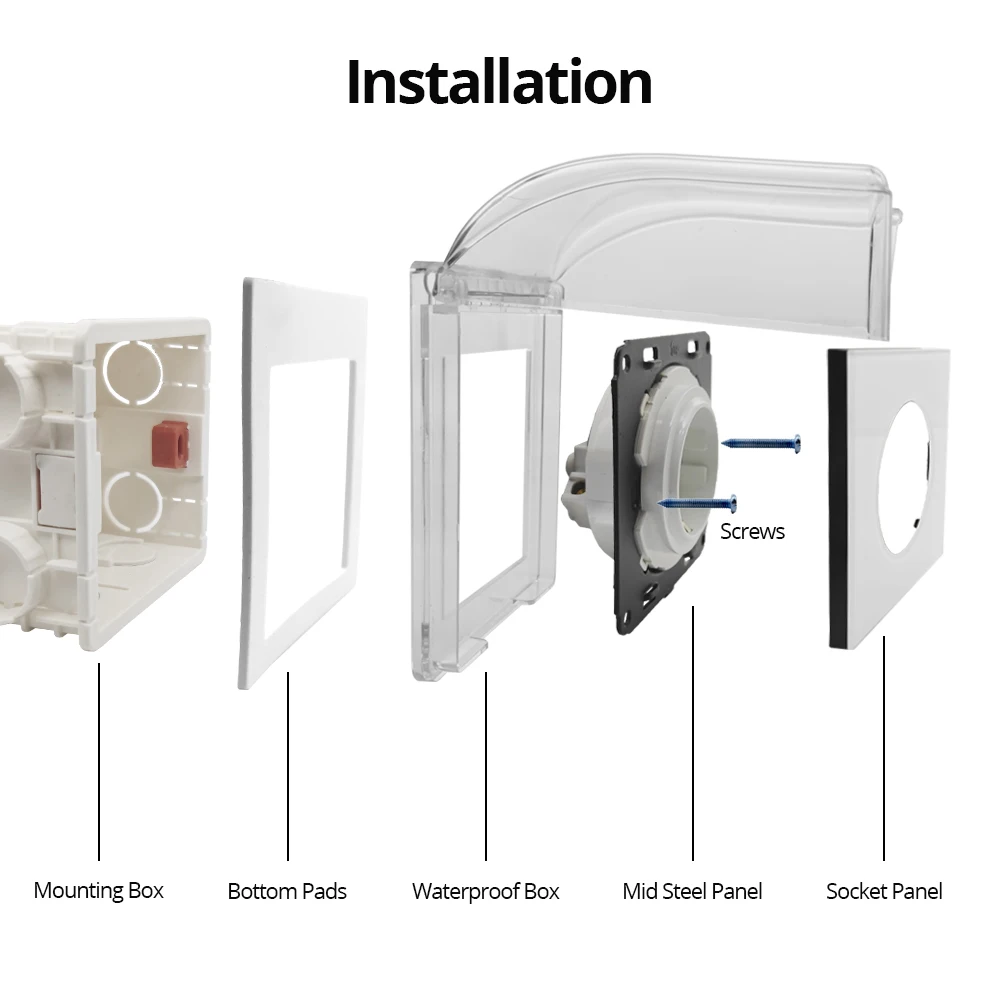 Installation

Screws

Mounting Box
Bottom Pads
Waterproof Box
Mid Steel Panel
Socket Panel