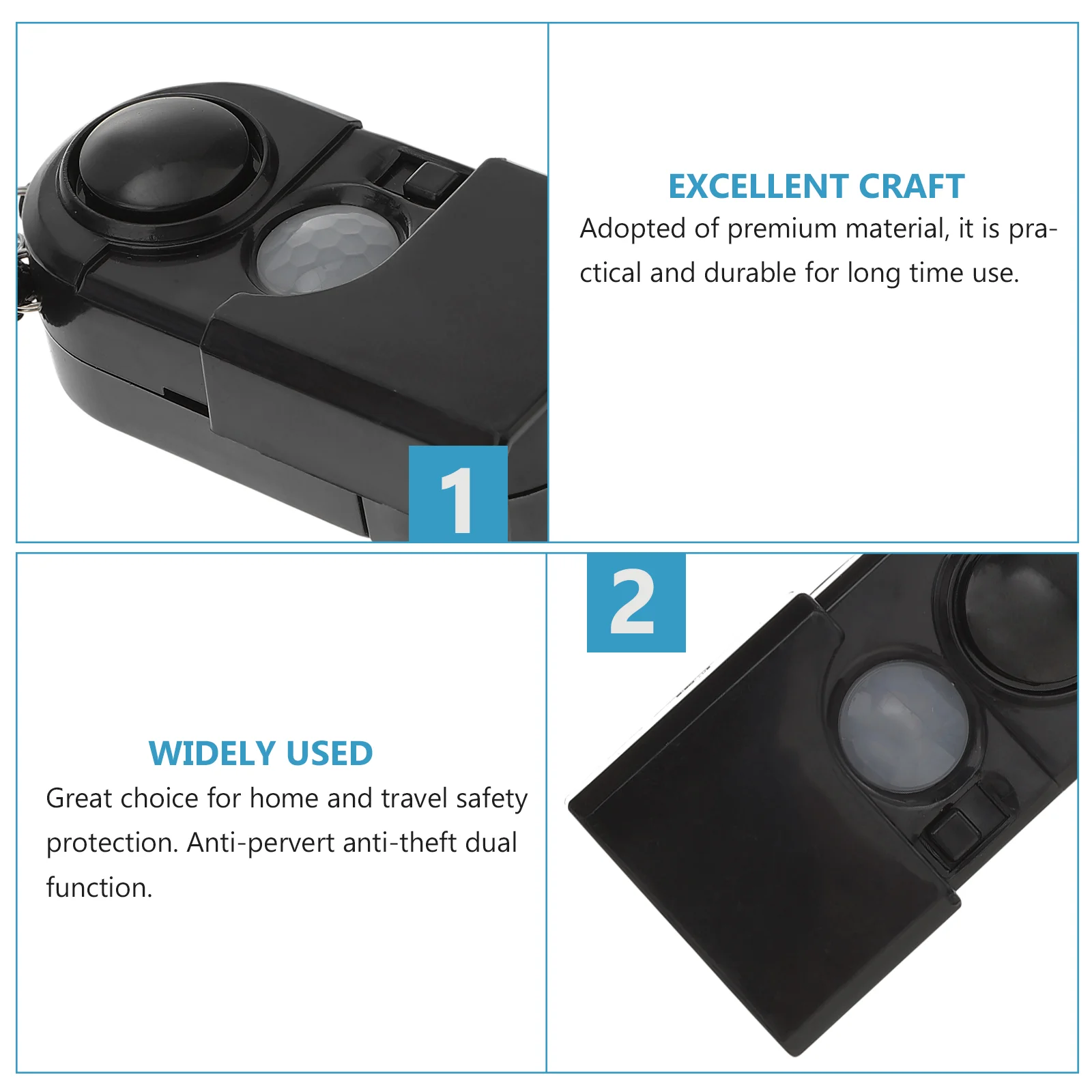 1

EXCELLENT CRAFT
Adopted of premium material, it is practical and durable for long time use.

2

WIDELY USED
Great choice for home and travel safety protection. Anti-pervert anti-theft dual function.