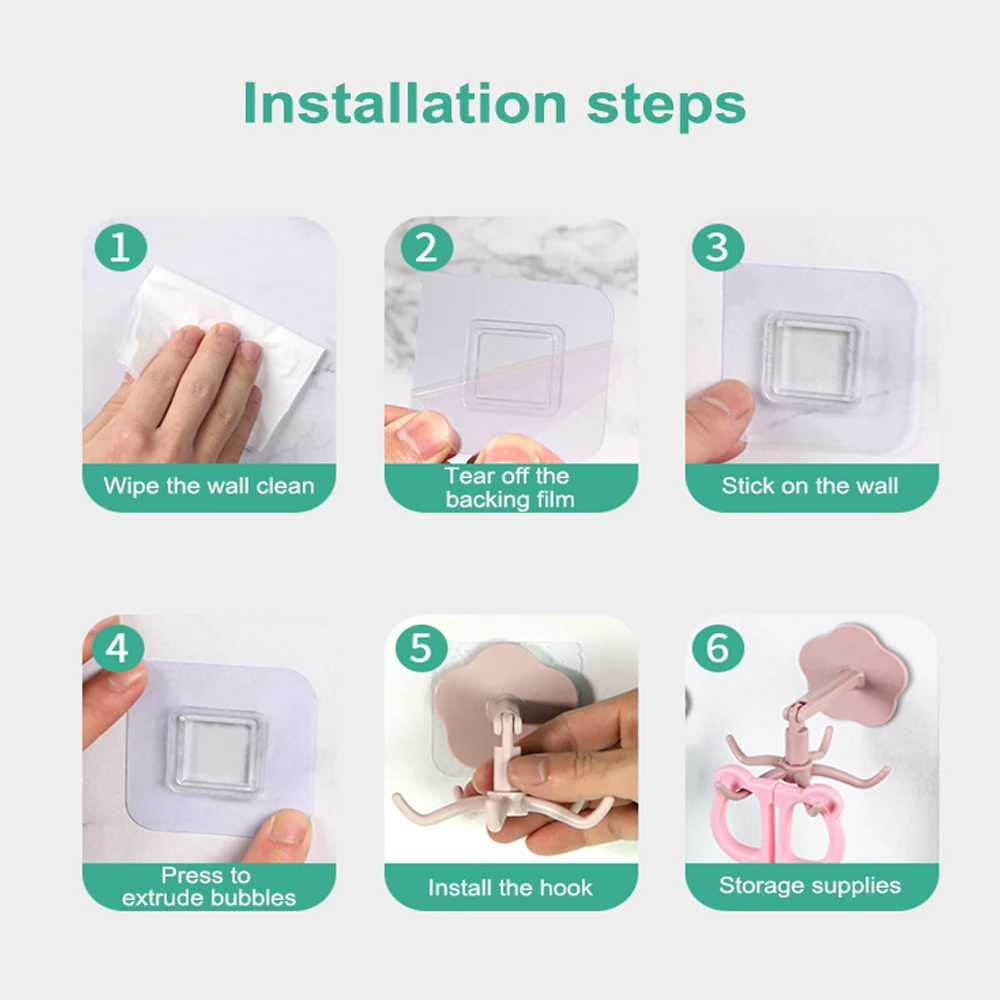 Installation steps

1
Wipe the wall clean

2
Tear off the backing film

3
Stick on the wall

4
Press to extrude bubbles

5
Install the hook

6
Storage supplies