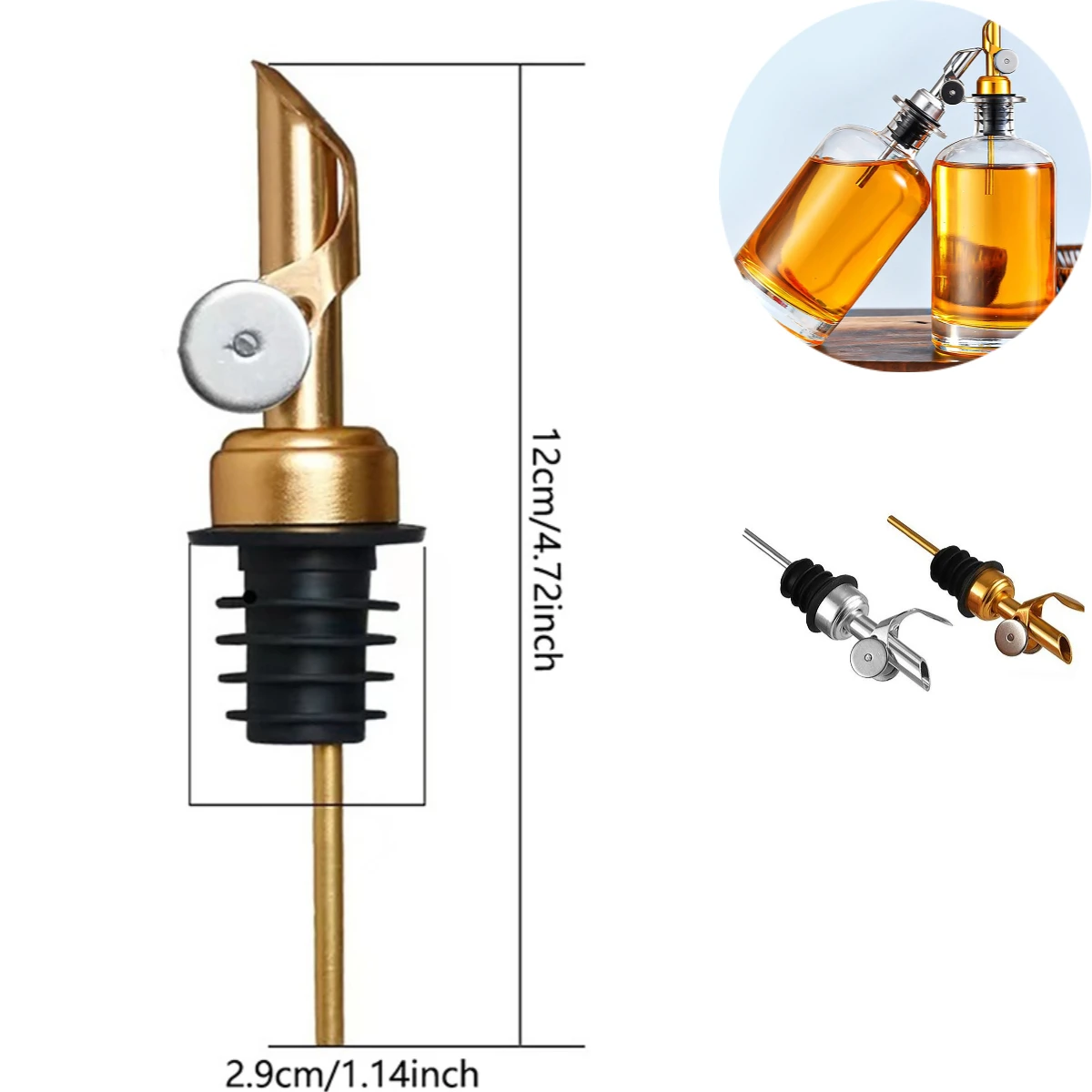 12cm/4.72inch

2.9cm/1.14inch