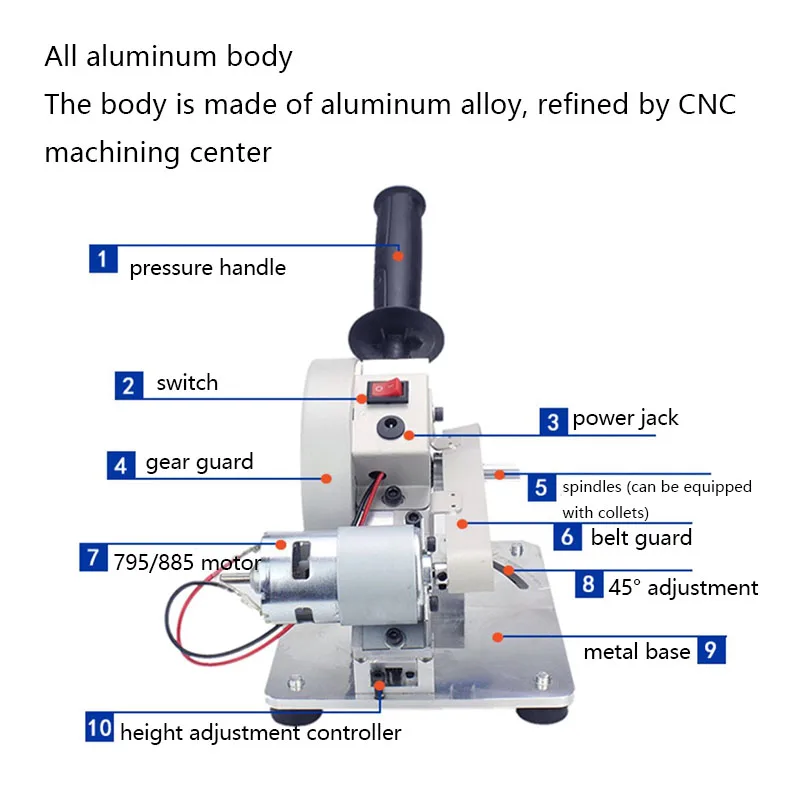 All aluminum body
The body is made of aluminum alloy, refined by CNC machining center

1 pressure handle

2 switch

3 power jack

4 gear guard

5 spindles (can be equipped with collets)

6 belt guard

7 795/885 motor

8 45° adjustment

metal base 9

10 height adjustment controller