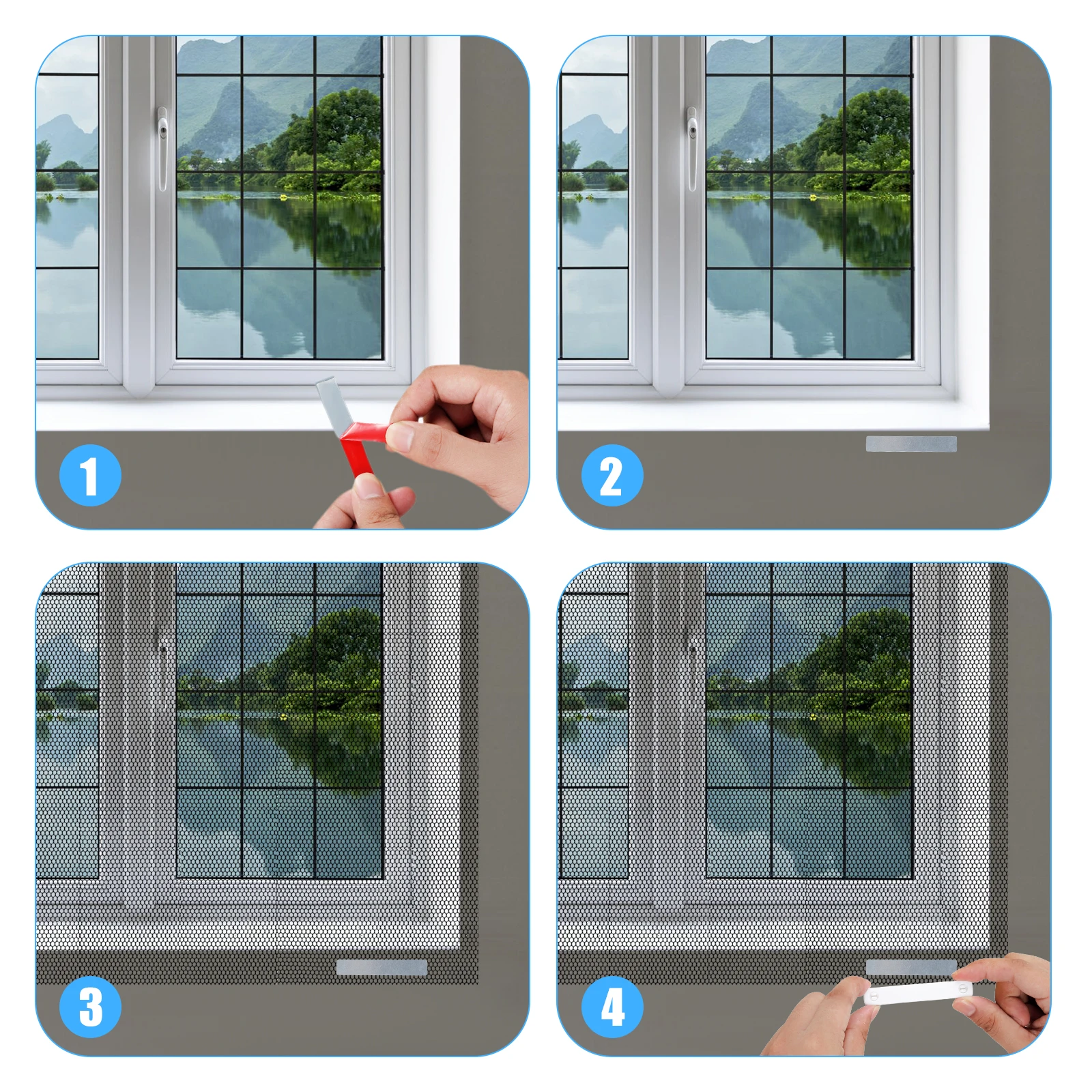 1

2

3

4