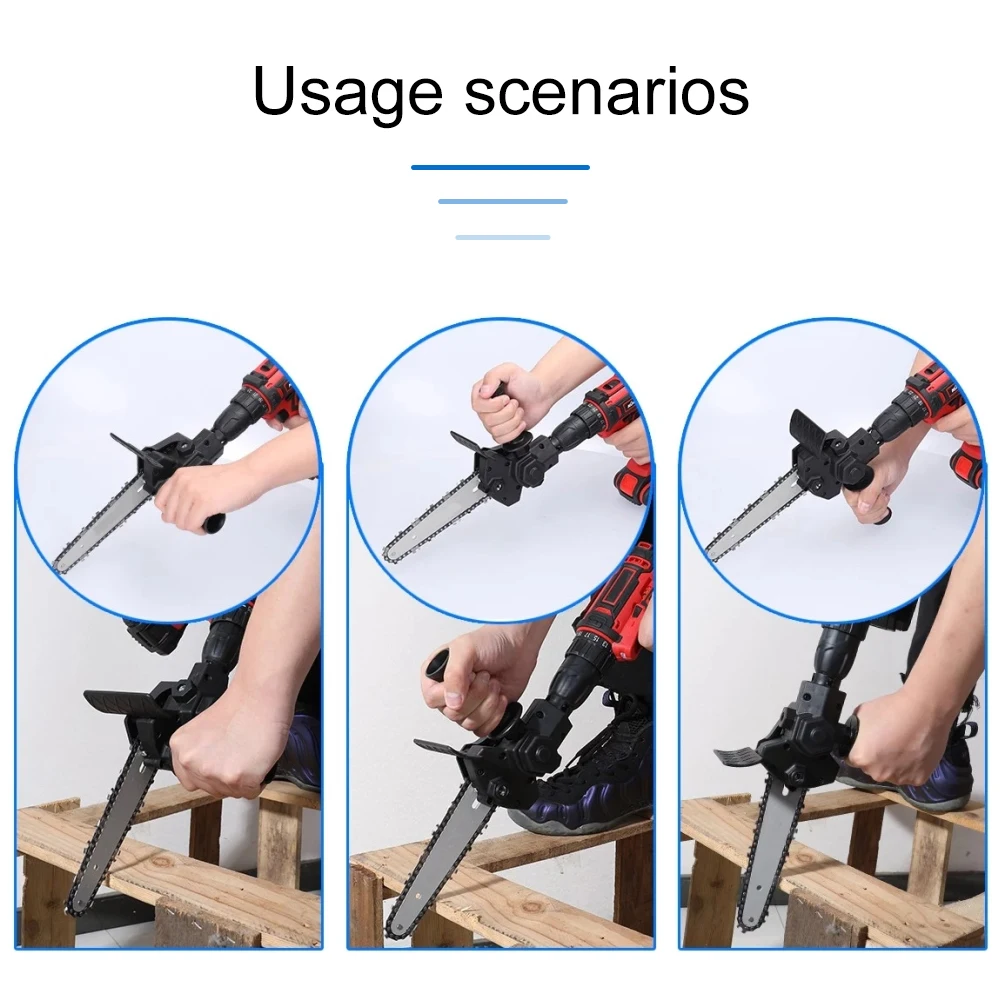 Usage scenarios