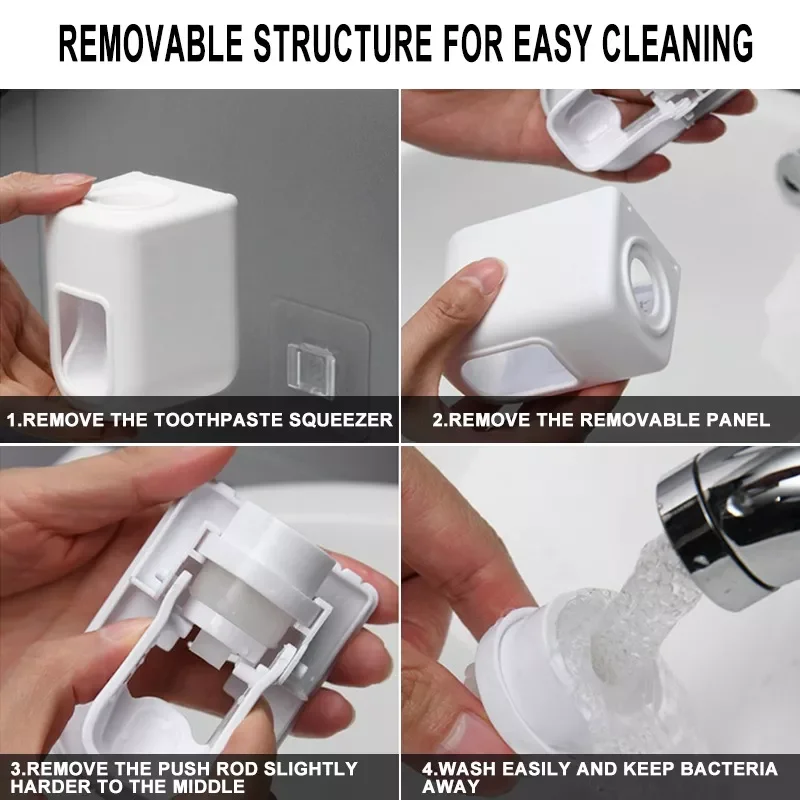 REMOVABLE STRUCTURE FOR EASY CLEANING

1.REMOVE THE TOOTHPASTE SQUEEZER

2.REMOVE THE REMOVABLE PANEL

3.REMOVE THE PUSH ROD SLIGHTLY HARDER TO THE MIDDLE

4.WASH EASILY AND KEEP BACTERIA AWAY