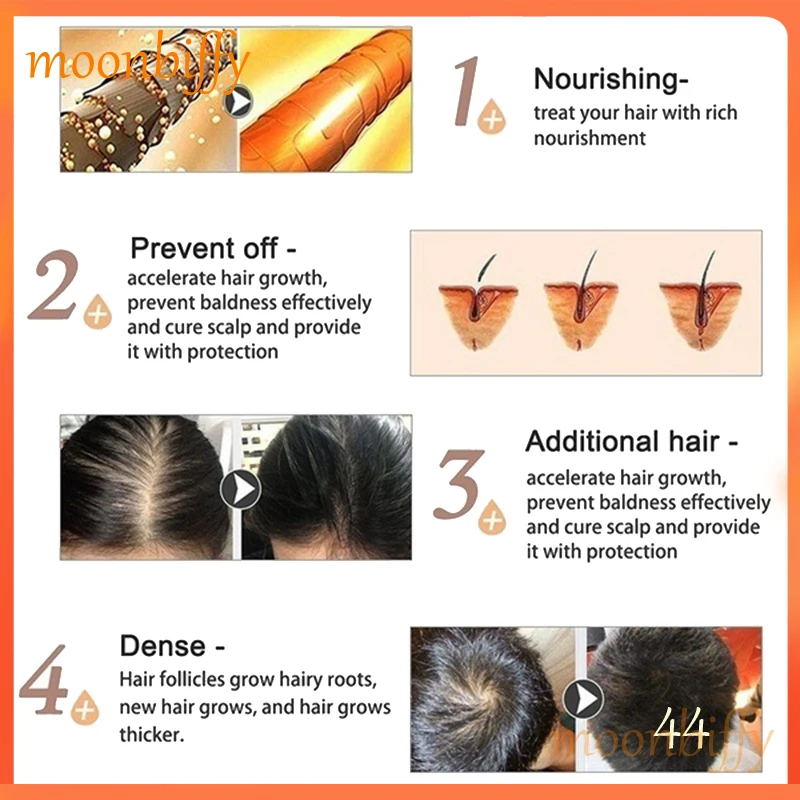 moonbiffy

1 Nourishing-
treat your hair with rich nourishment

2 Prevent off -
accelerate hair growth, prevent baldness effectively and cure scalp and provide it with protection

3 Additional hair -
accelerate hair growth, prevent baldness effectively and cure scalp and provide it with protection

4 Dense -
Hair follicles grow hairy roots, new hair grows, and hair grows thicker.

44
moonbiffy