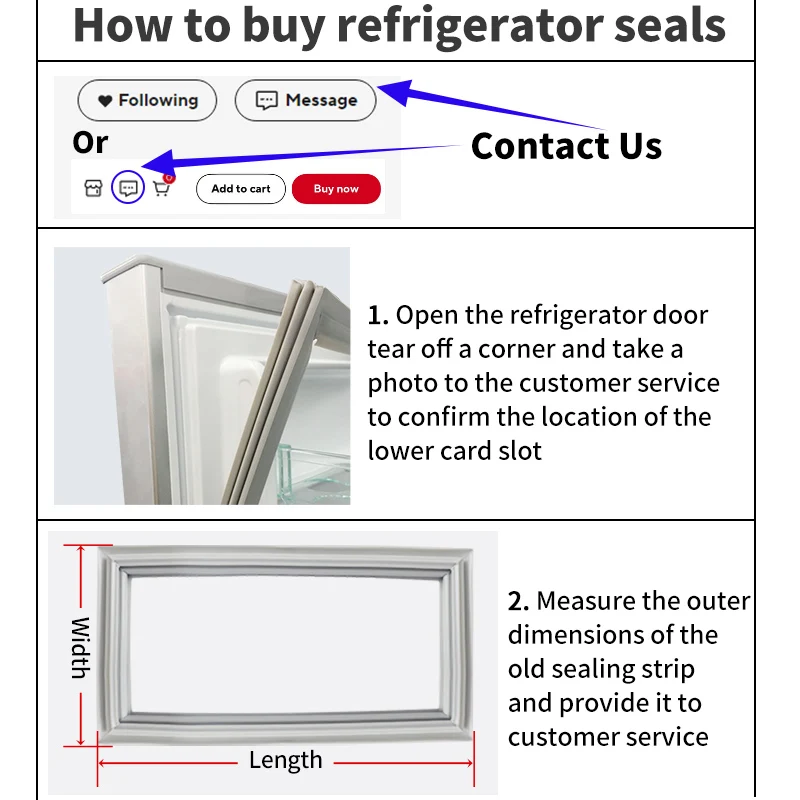 How to buy refrigerator seals

Following
Message

Or

Contact Us

Add to cart
Buy now

1. Open the refrigerator door tear off a corner and take a photo to the customer service to confirm the location of the lower card slot

Width
Length

2. Measure the outer dimensions of the old sealing strip and provide it to customer service