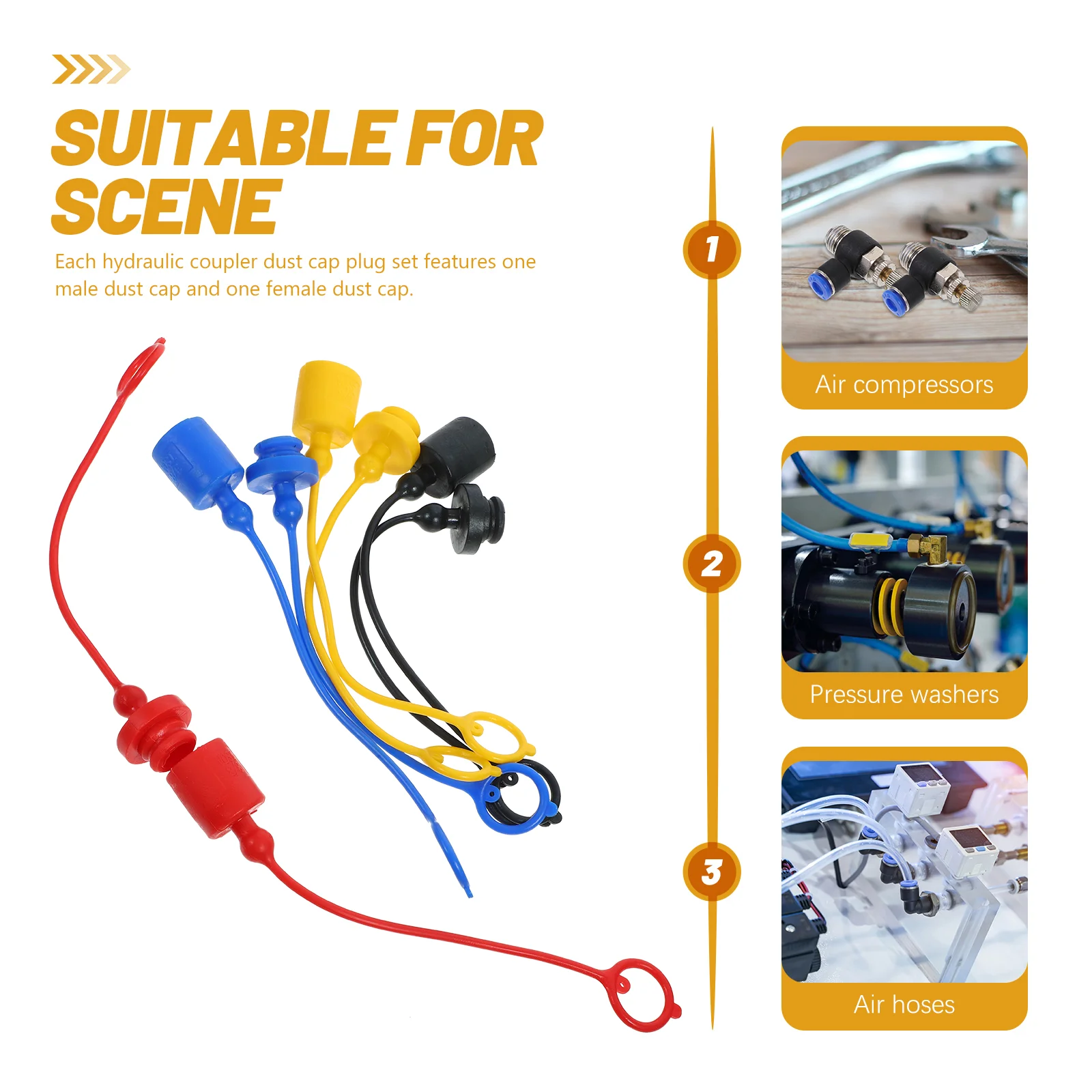 SUITABLE FOR SCENE

Each hydraulic coupler dust cap plug set features one male dust cap and one female dust cap.

1

Air compressors

2

Pressure washers

3

Air hoses