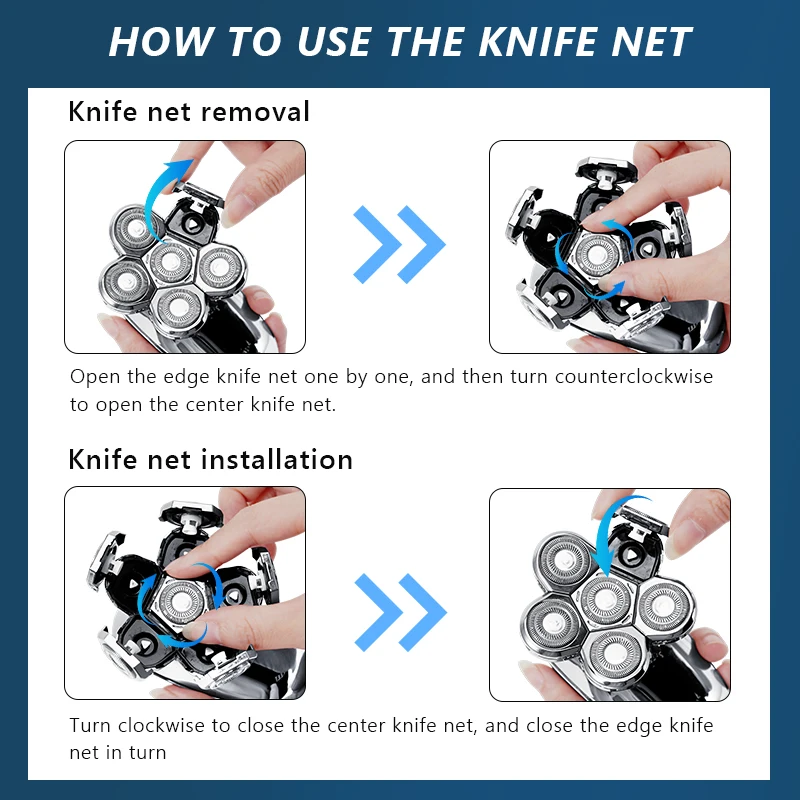 HOW TO USE THE KNIFE NET

Knife net removal

Open the edge knife net one by one, and then turn counterclockwise to open the center knife net.

Knife net installation

Turn clockwise to close the center knife net, and close the edge knife net in turn