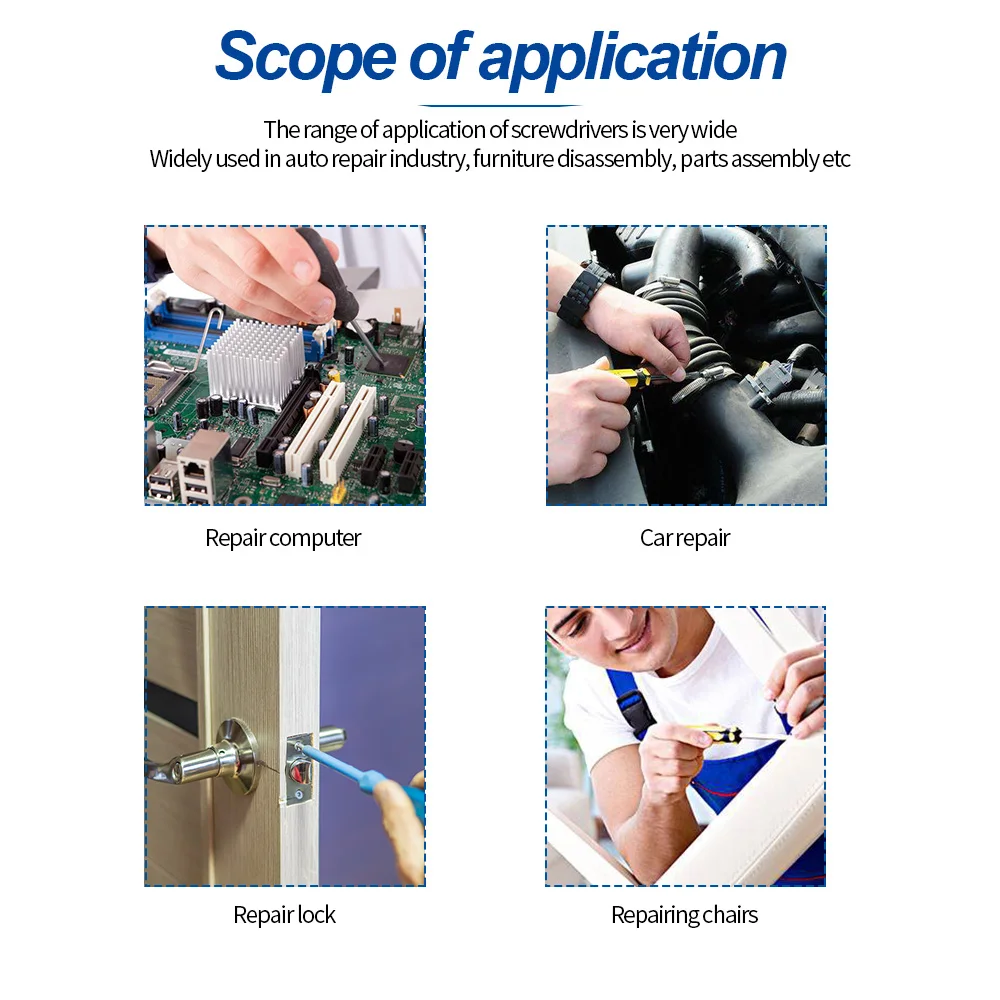 Scope of application

The range of application of screwdrivers is very wide
Widely used in auto repair industry, furniture disassembly, parts assembly etc

Repair computer

Car repair

Repair lock

Repairing chairs