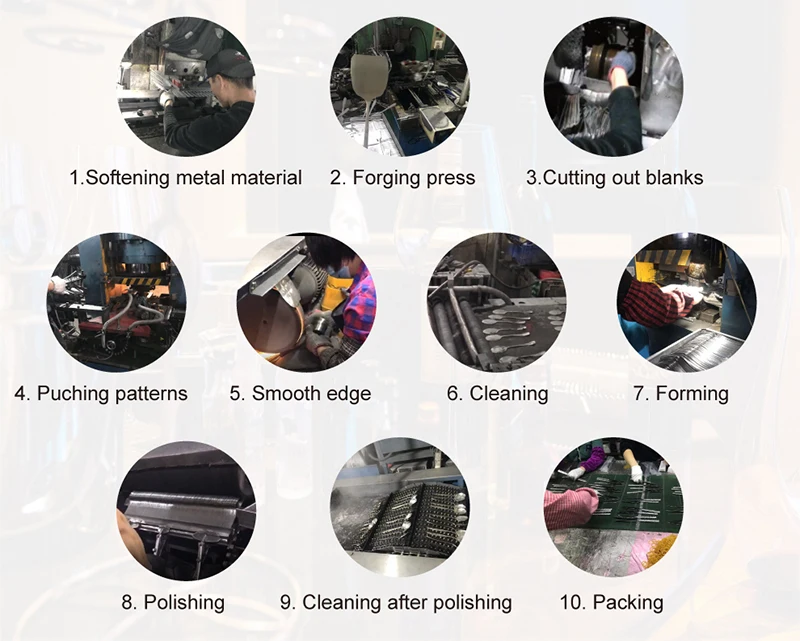 1.Softening metal material
2. Forging press
3.Cutting out blanks

4. Puching patterns
5. Smooth edge
6. Cleaning
7. Forming

8. Polishing
9. Cleaning after polishing
10. Packing