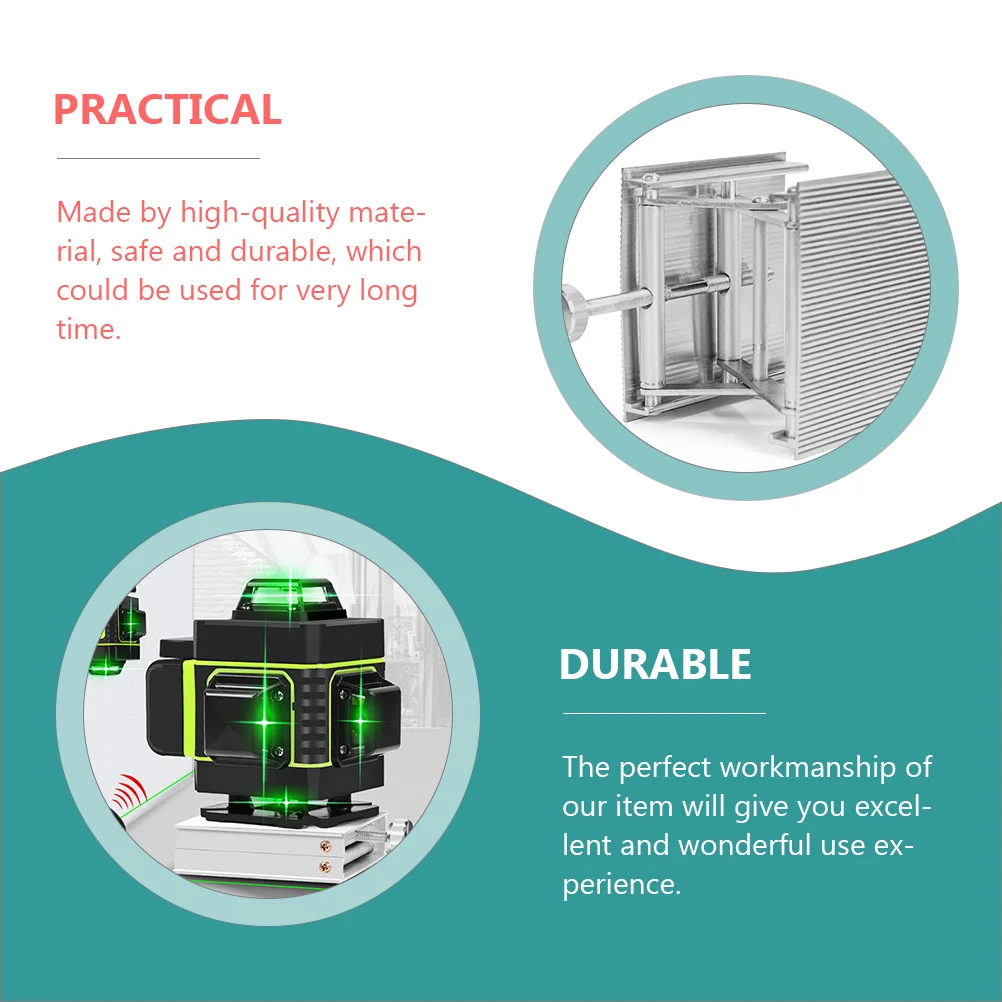 PRACTICAL

Made by high-quality material, safe and durable, which could be used for very long time.

DURABLE

The perfect workmanship of our item will give you excellent and wonderful use experience.