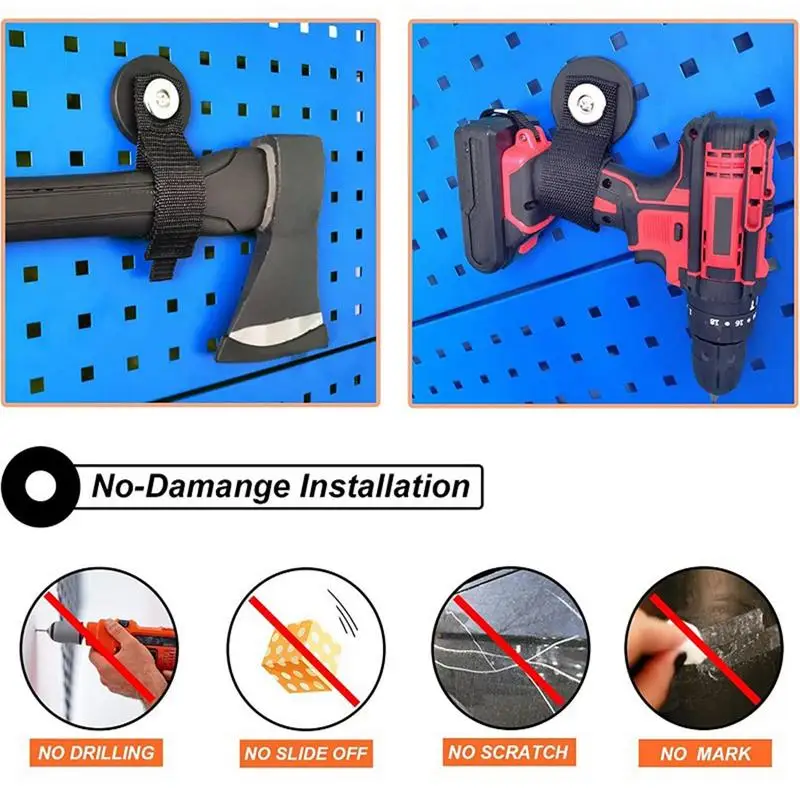 No-Damange Installation

NO DRILLING

NO SLIDE OFF

NO SCRATCH

NO MARK