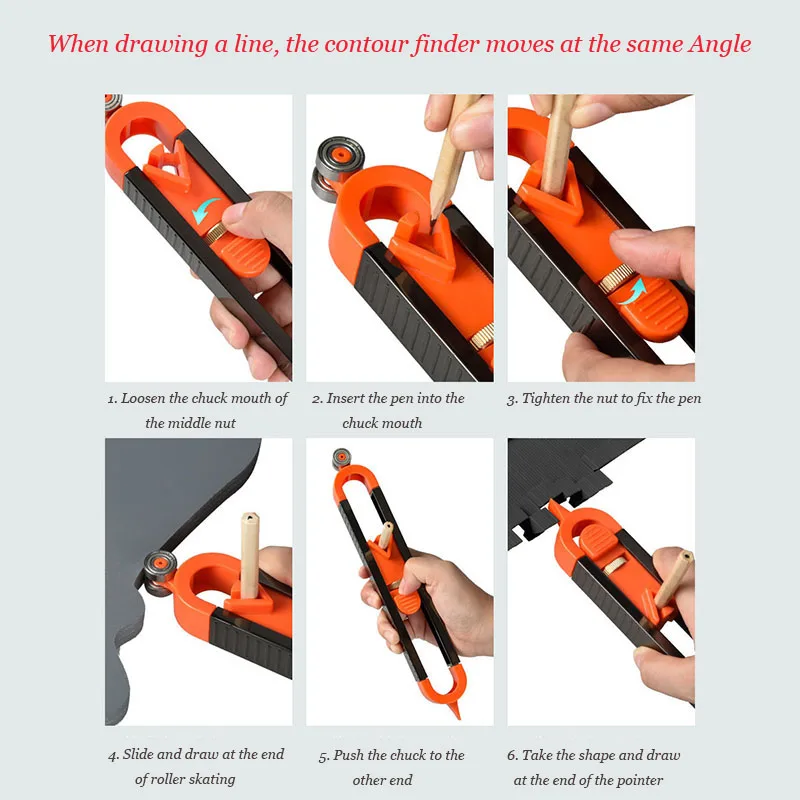 When drawing a line, the contour finder moves at the same Angle

1. Loosen the chuck mouth of the middle nut

2. Insert the pen into the chuck mouth

3. Tighten the nut to fix the pen

4. Slide and draw at the end of roller skating

5. Push the chuck to the other end

6. Take the shape and draw at the end of the pointer