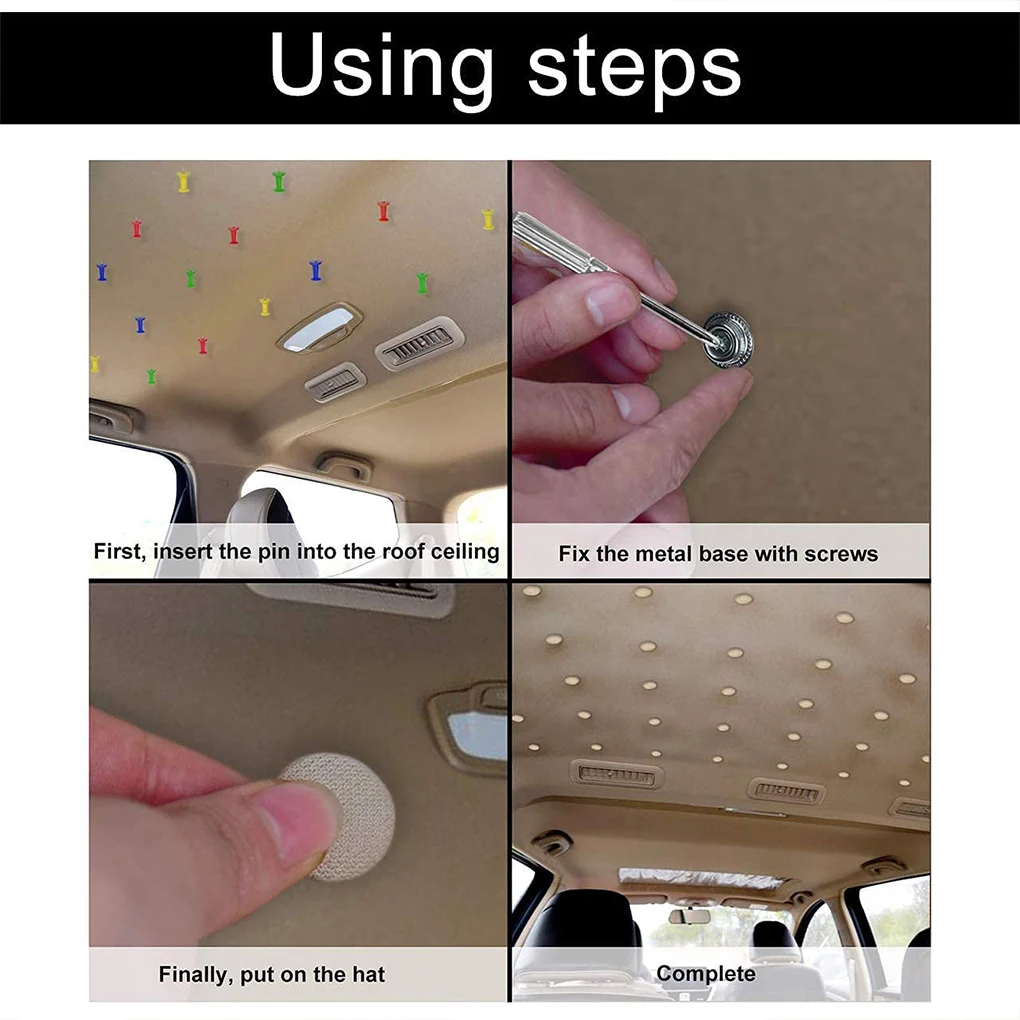 Using steps

First, insert the pin into the roof ceiling

Fix the metal base with screws

Finally, put on the hat

Complete