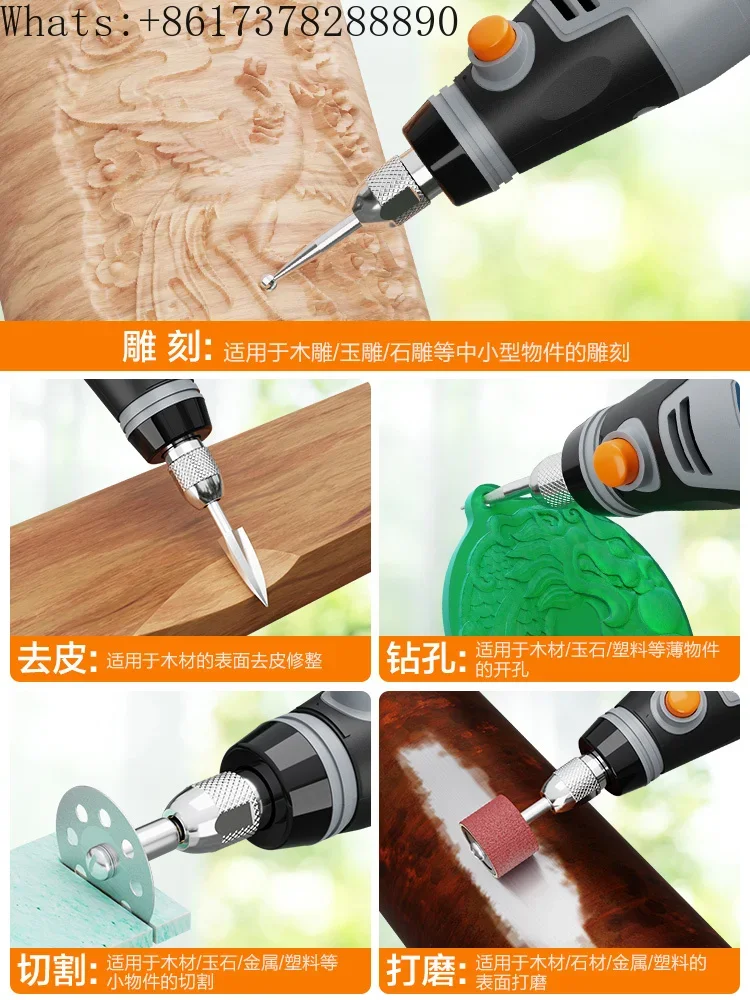 Whats:+8617378288890

雕刻: 适用于木雕/玉雕/石雕等中小型物件的雕刻

去皮: 适用于木材的表面去皮修整

钻孔: 适用于木材/玉石/塑料等薄物件的开孔

切割: 适用于木材/玉石/金属/塑料等小物件的切割

打磨: 适用于木材/石材/金属/塑料的表面打磨