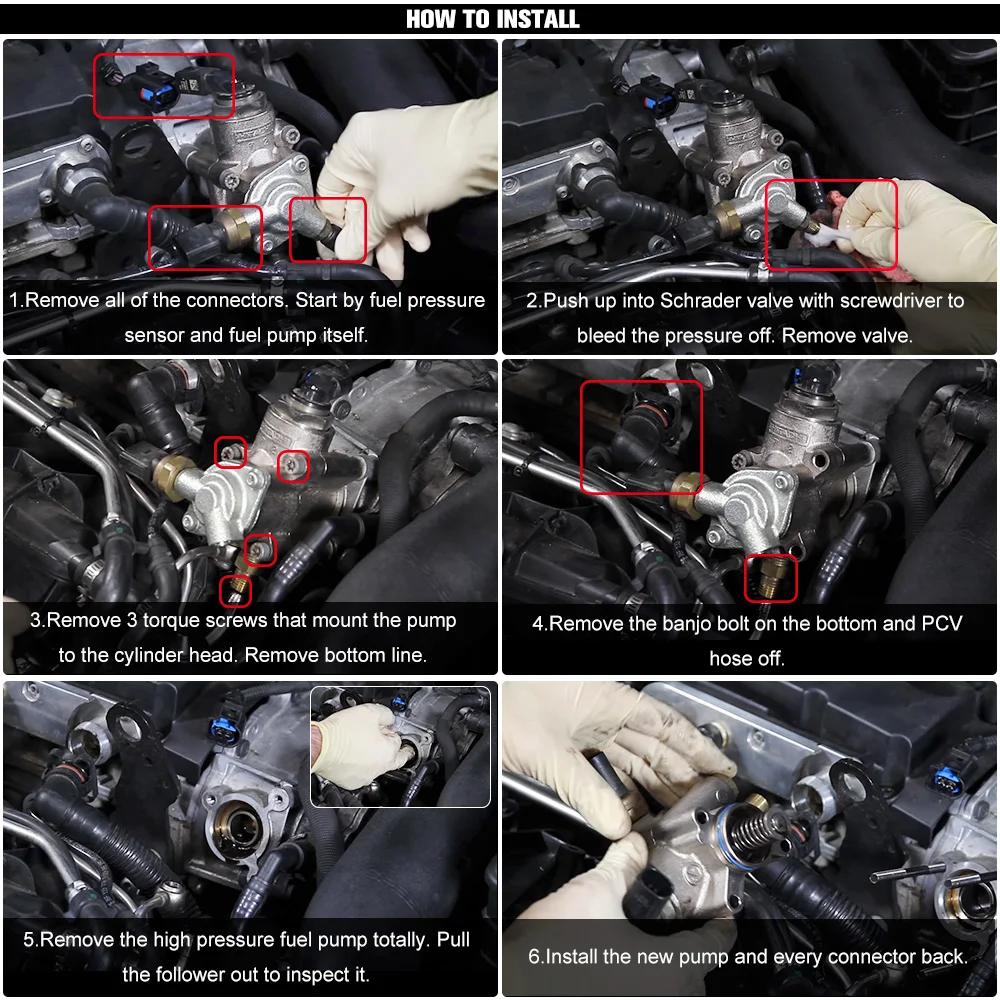 HOW TO INSTALL

1.Remove all of the connectors. Start by fuel pressure sensor and fuel pump itself.

2.Push up into Schrader valve with screwdriver to bleed the pressure off. Remove valve.

3.Remove 3 torque screws that mount the pump to the cylinder head. Remove bottom line.

4.Remove the banjo bolt on the bottom and PCV hose off.

5.Remove the high pressure fuel pump totally. Pull the follower out to inspect it.

6.Install the new pump and every connector back.