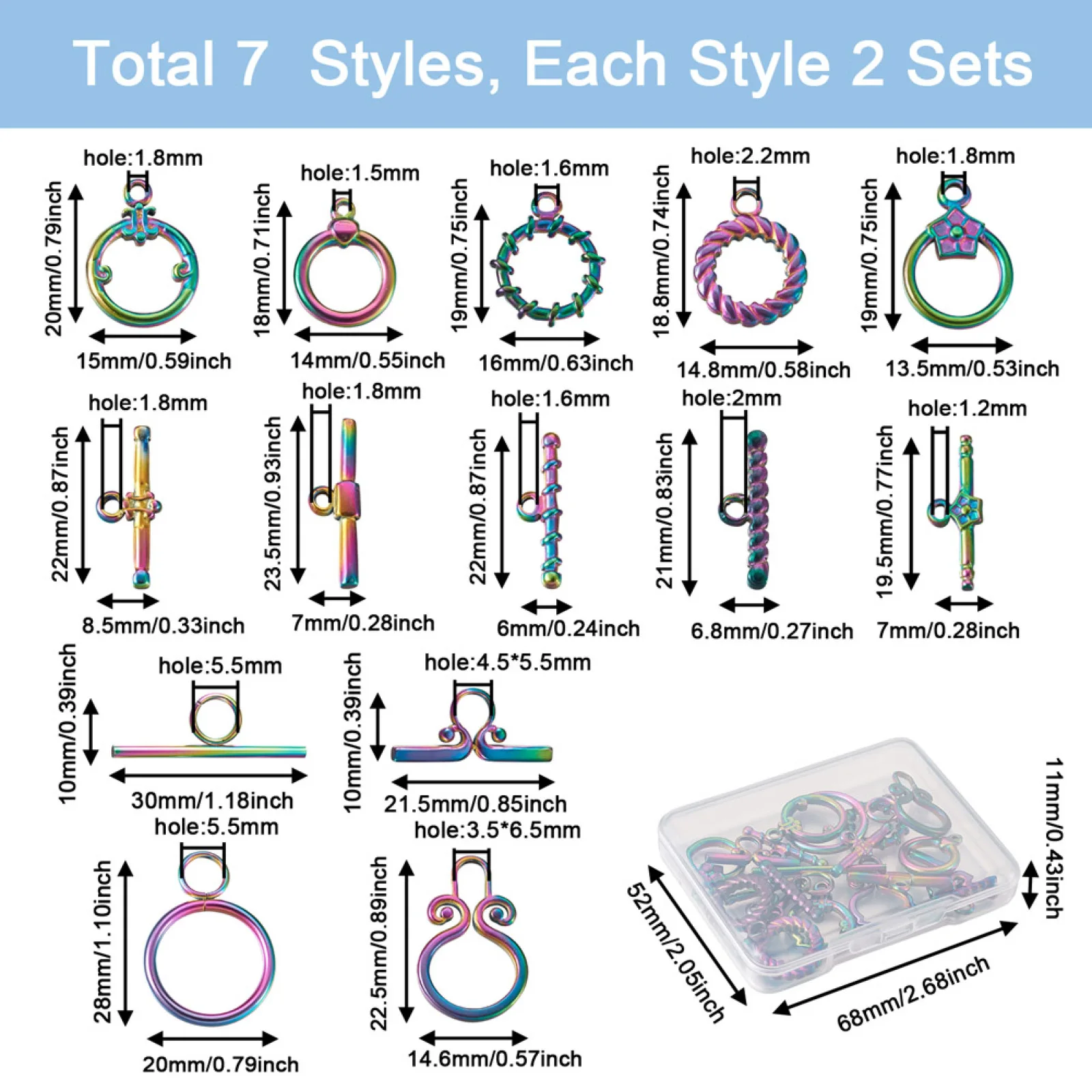 Total 7 Styles, Each Style 2 Sets

hole:1.8mm
20mm/0.79inch
15mm/0.59inch

hole:1.5mm
18mm/0.71inch
14mm/0.55inch

hole:1.6mm
19mm/0.75inch
16mm/0.63inch

hole:2.2mm
18.8mm/0.74inch
14.8mm/0.58inch

hole:1.8mm
19mm/0.75inch
13.5mm/0.53inch

hole:1.8mm
22mm/0.87inch
8.5mm/0.33inch

hole:1.8mm
23.5mm/0.93inch
7mm/0.28inch

hole:1.6mm
22mm/0.87inch
6mm/0.24inch

hole:2mm
21mm/0.83inch
6.8mm/0.27inch

hole:1.2mm
19.5mm/0.77inch
7mm/0.28inch

hole:5.5mm
10mm/0.39inch
30mm/1.18inch

hole:4.5*5.5mm
10mm/0.39inch
21.5mm/0.85inch

hole:5.5mm
28mm/1.10inch
20mm/0.79inch

hole:3.5*6.5mm
22.5mm/0.89inch
14.6mm/0.57inch

11mm/0.43inch
52mm/2.05inch
68mm/2.68inch