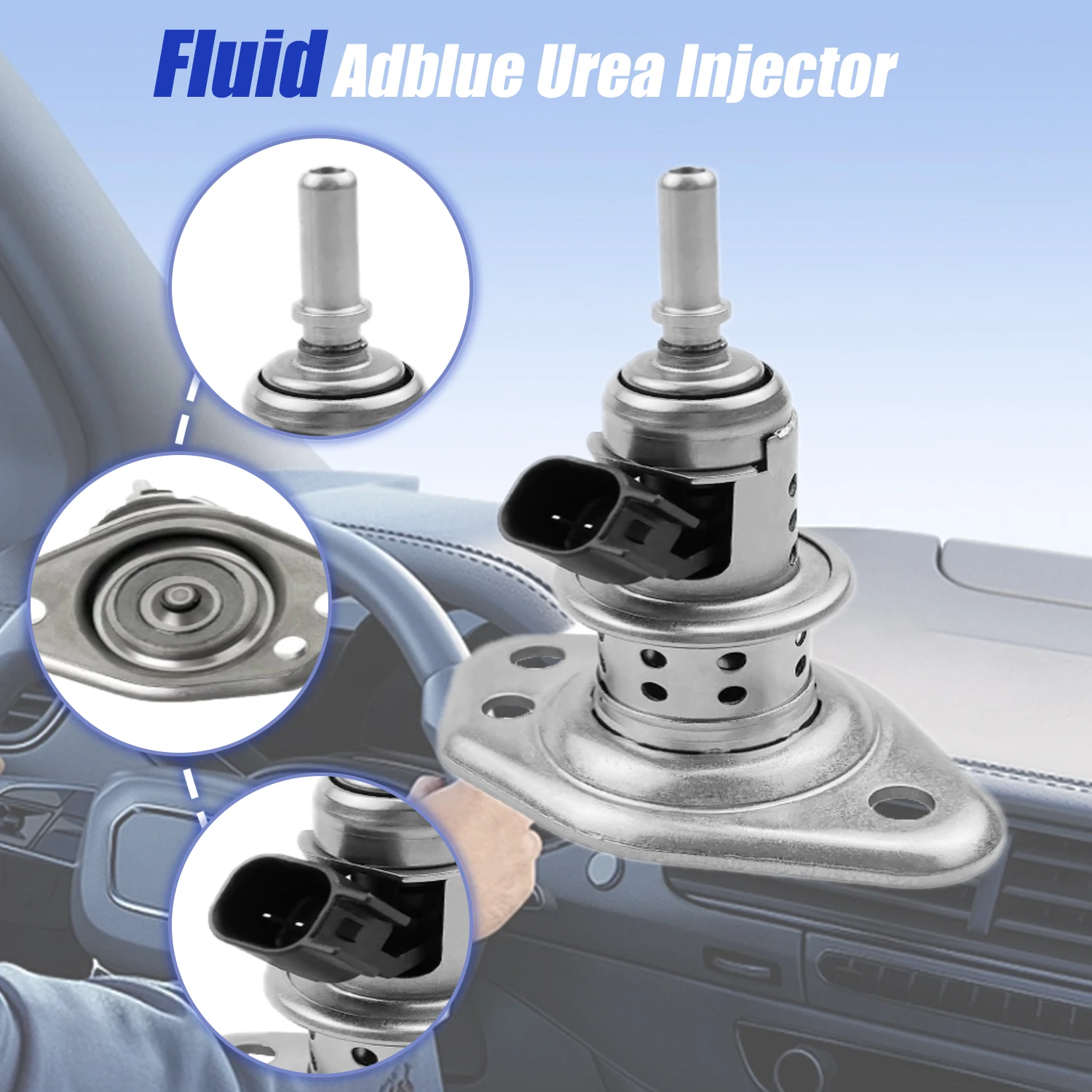 Fluid Adblue Urea Injector