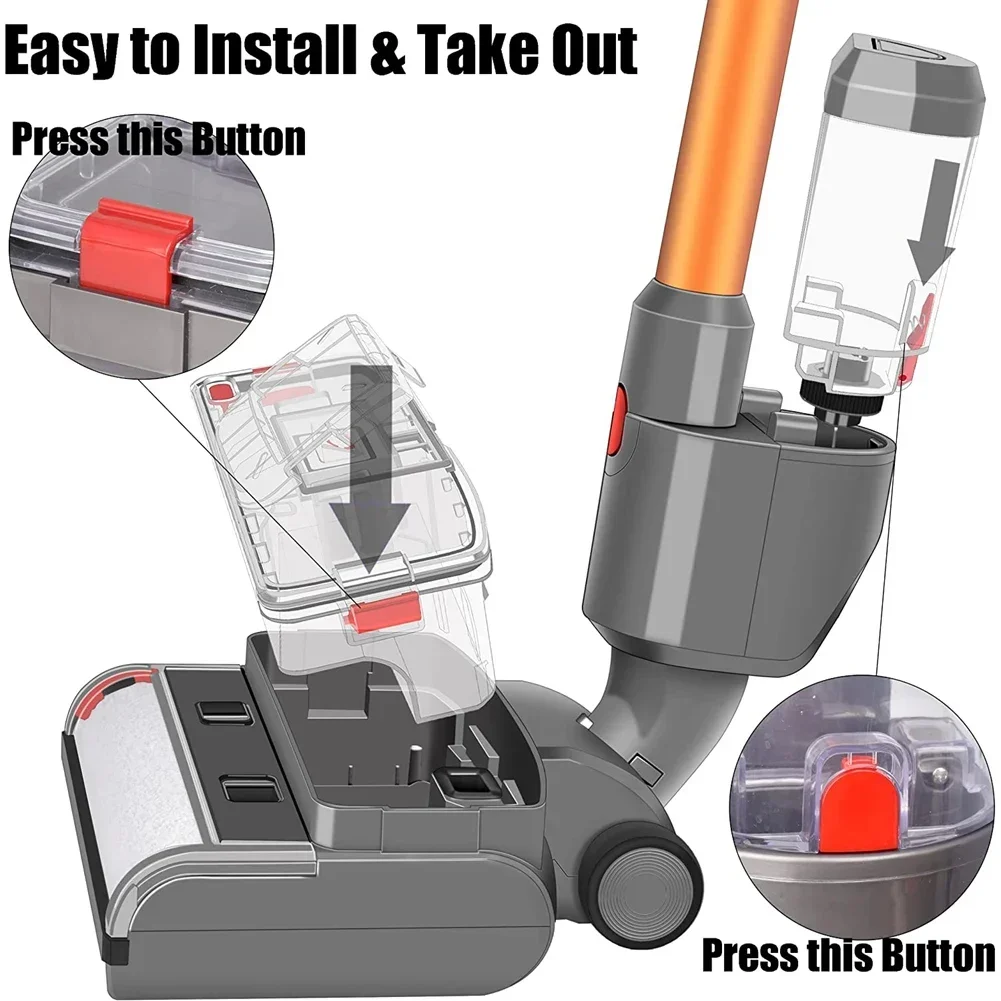 Easy to Install & Take Out

Press this Button

Press this Button