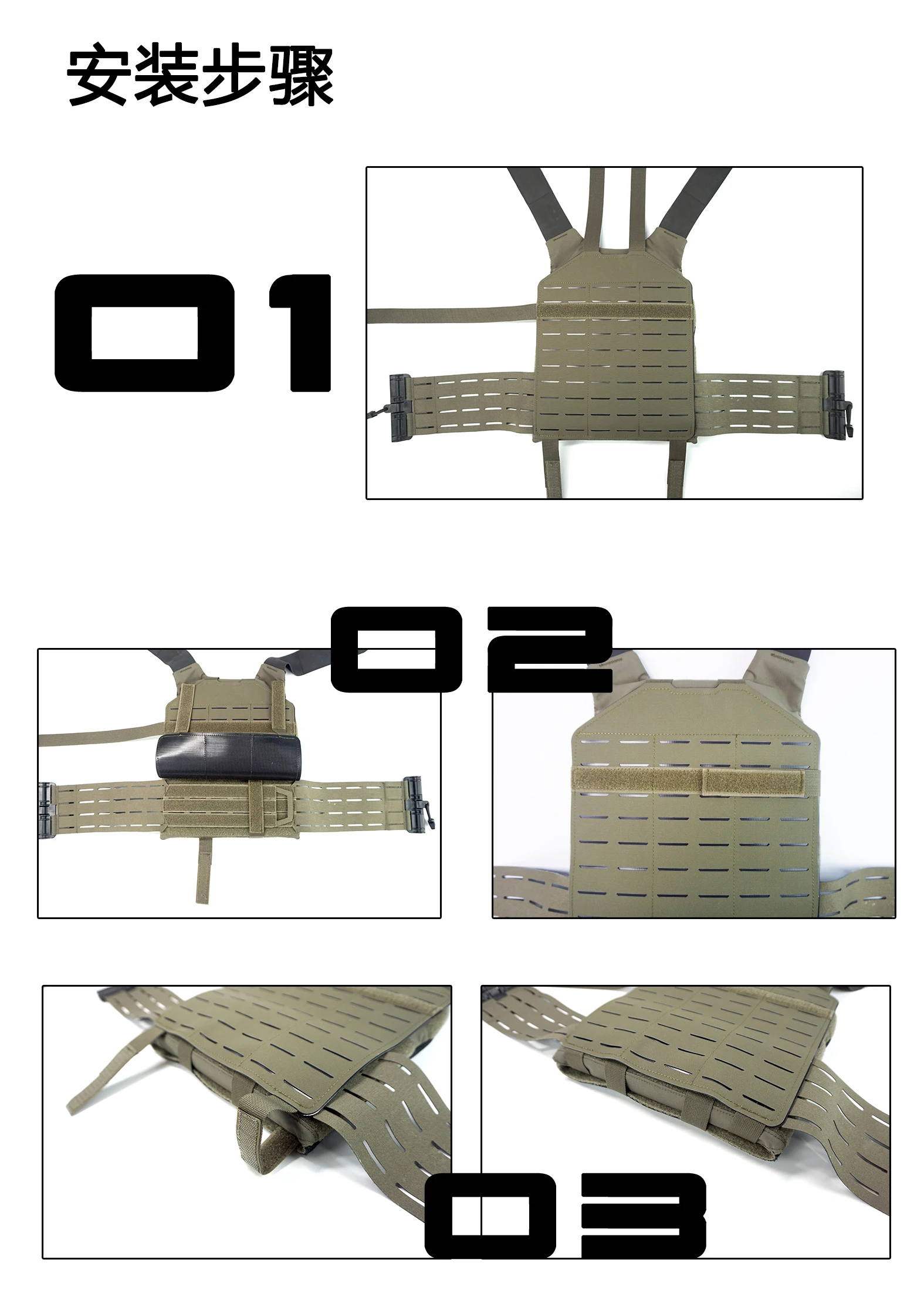 安装步骤

01

02

03