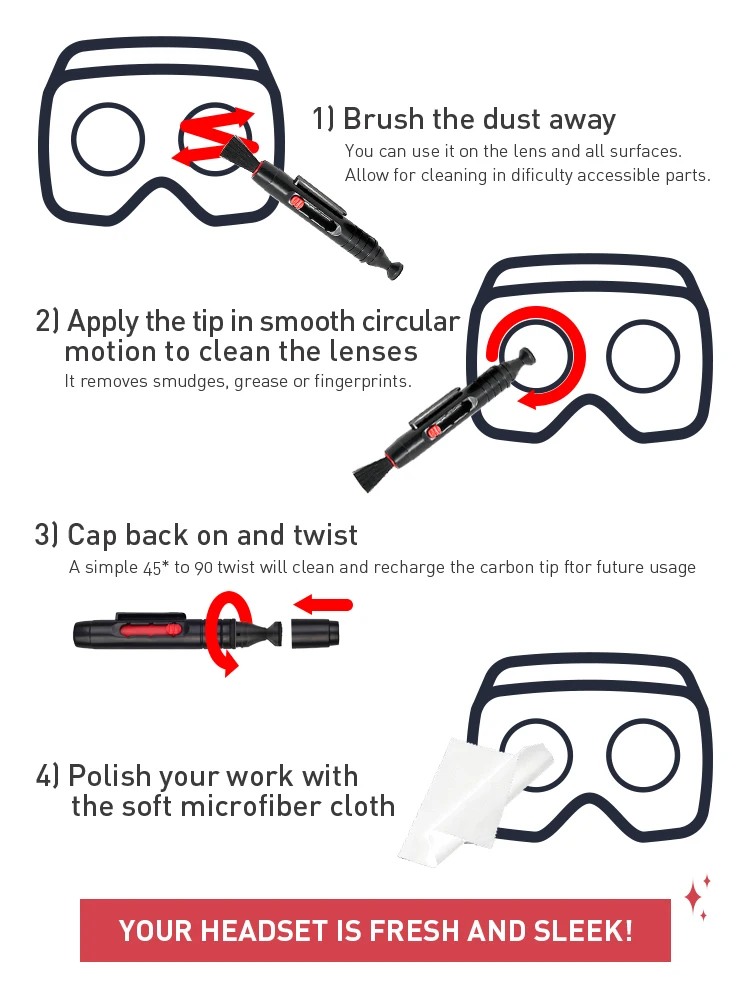 1) Brush the dust away
You can use it on the lens and all surfaces.
Allow for cleaning in dificulty accessible parts.

2) Apply the tip in smooth circular motion to clean the lenses
It removes smudges, grease or fingerprints.

3) Cap back on and twist
A simple 45* to 90 twist will clean and recharge the carbon tip ftor future usage

4) Polish your work with the soft microfiber cloth

YOUR HEADSET IS FRESH AND SLEEK!