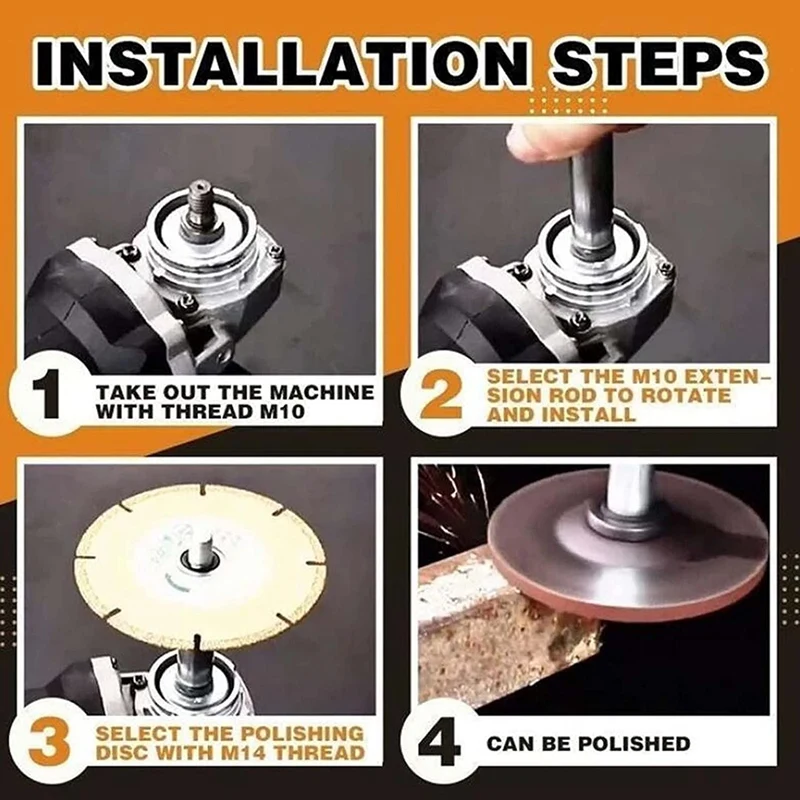 INSTALLATION STEPS

1 TAKE OUT THE MACHINE WITH THREAD M10

2 SELECT THE M10 EXTENSION ROD TO ROTATE AND INSTALL

3 SELECT THE POLISHING DISC WITH M14 THREAD

4 CAN BE POLISHED