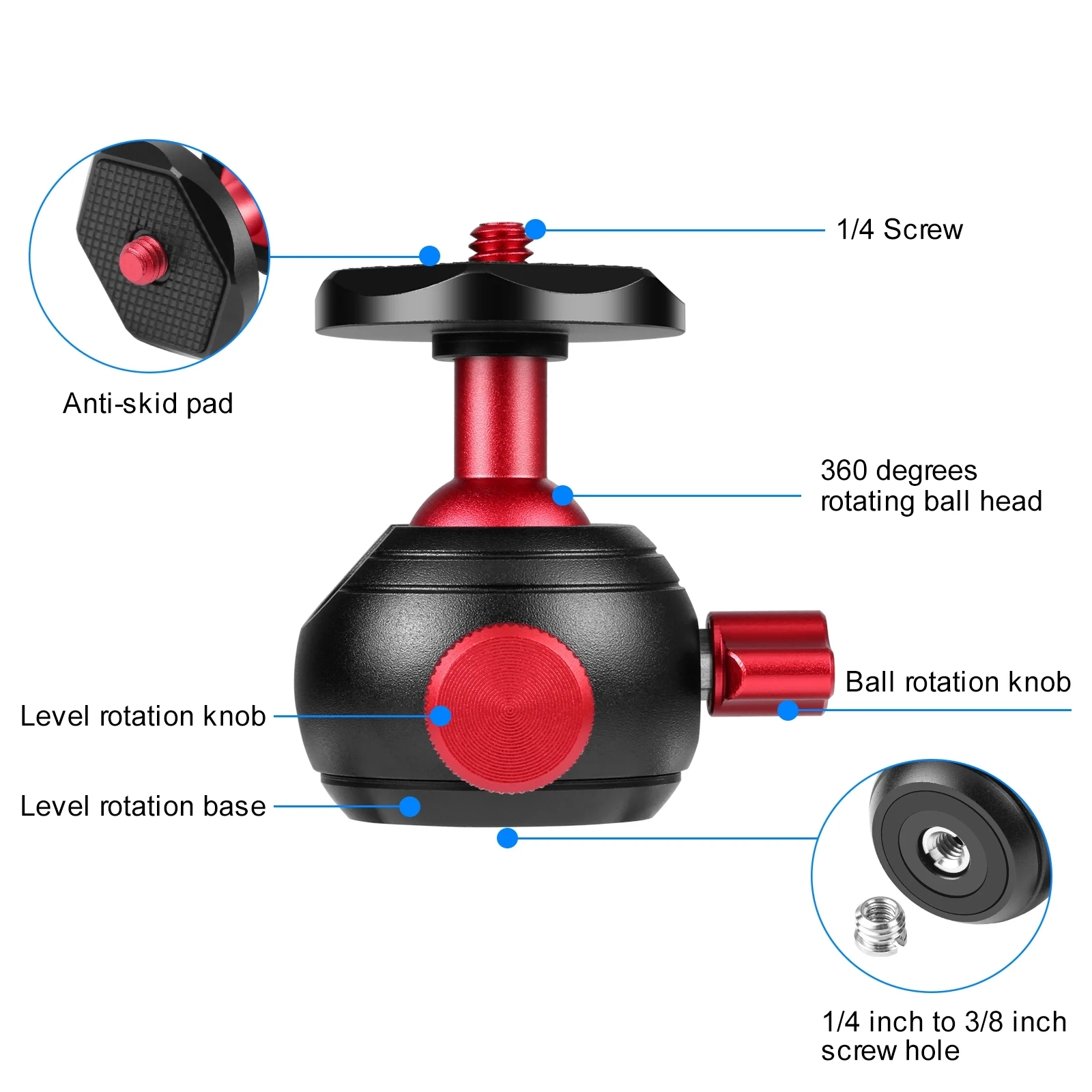 1/4 Screw

Anti-skid pad

360 degrees
rotating ball head

Ball rotation knob

Level rotation knob

Level rotation base

1/4 inch to 3/8 inch
screw hole