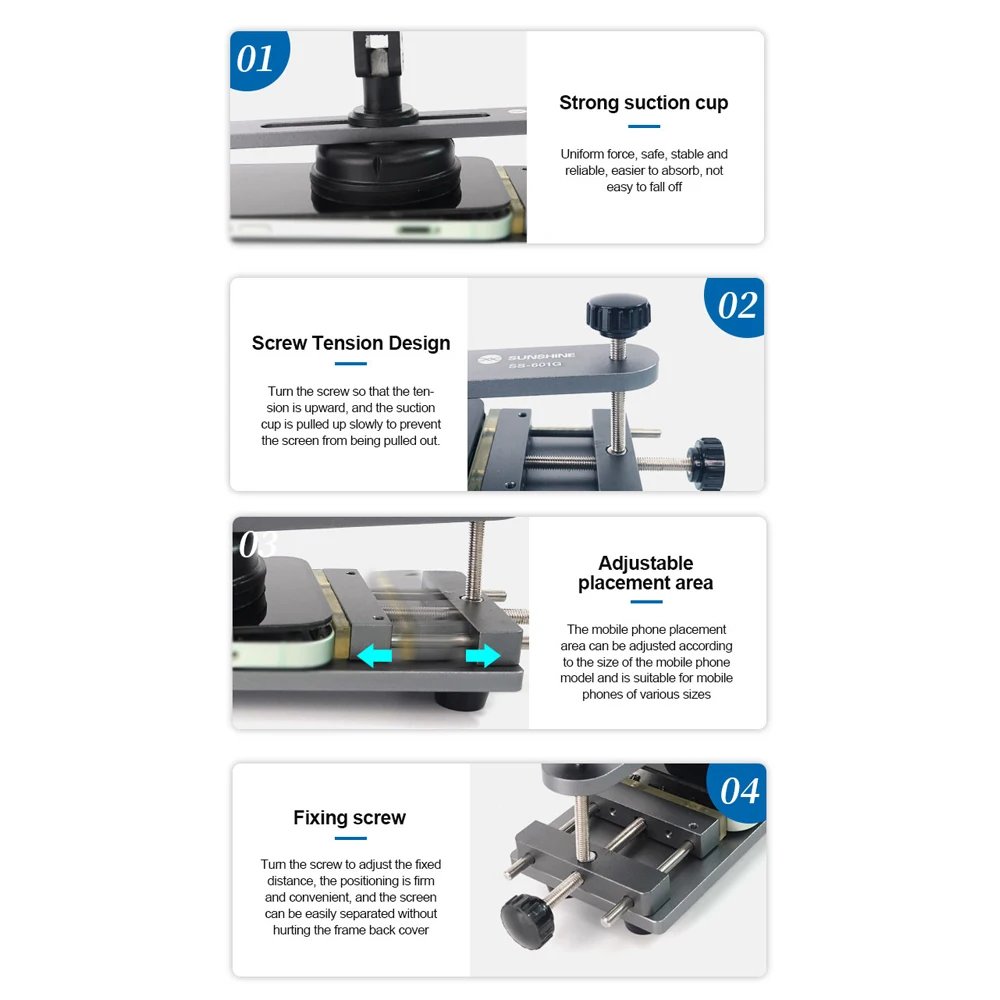 01

Strong suction cup

Uniform force, safe, stable and reliable, easier to absorb, not easy to fall off

02

Screw Tension Design

Turn the screw so that the tension is upward, and the suction cup is pulled up slowly to prevent the screen from being pulled out.

SUNSHINE
SS-601G

03

Adjustable placement area

The mobile phone placement area can be adjusted according to the size of the mobile phone model and is suitable for mobile phones of various sizes

04

Fixing screw

Turn the screw to adjust the fixed distance, the positioning is firm and convenient, and the screen can be easily separated without hurting the frame back cover