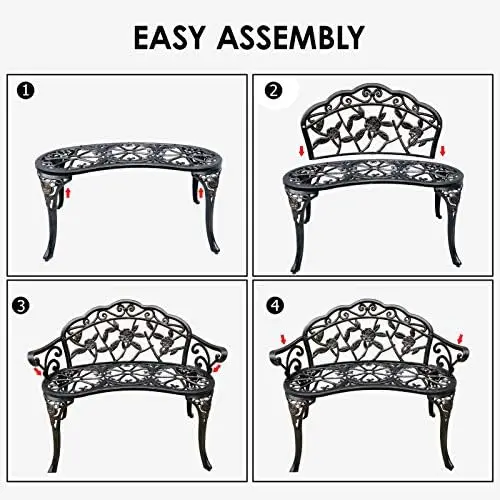 EASY ASSEMBLY

1

2

3

4