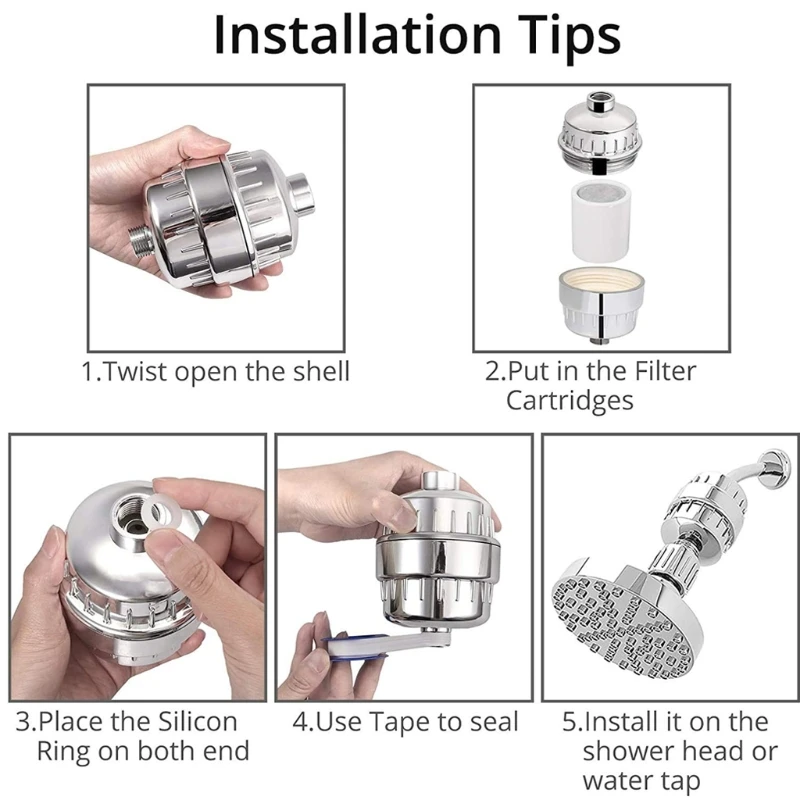 Installation Tips

1.Twist open the shell

2.Put in the Filter Cartridges

3.Place the Silicon Ring on both end

4.Use Tape to seal

5.Install it on the shower head or water tap