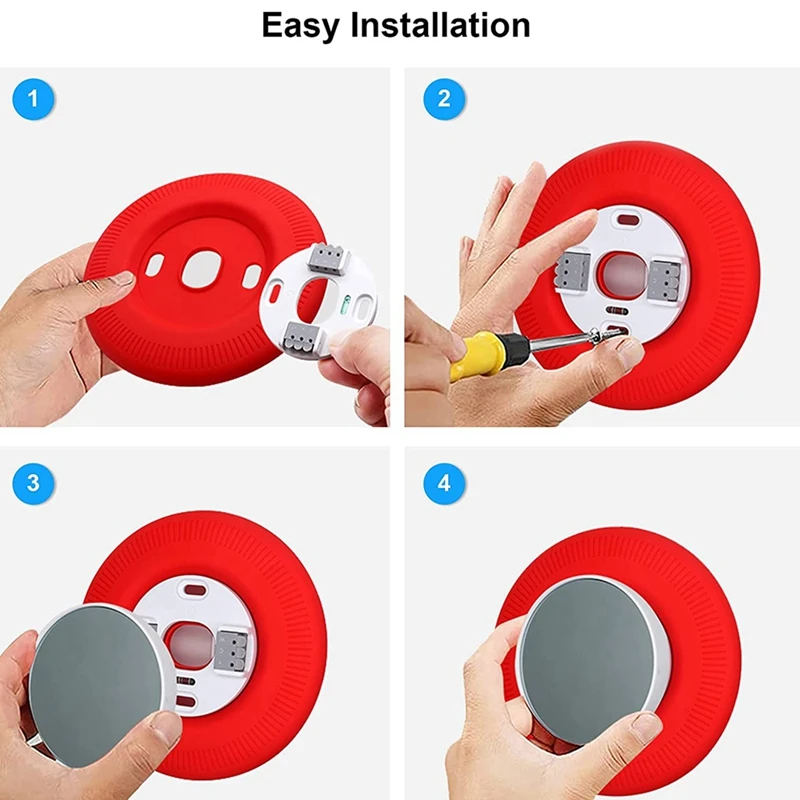 Easy Installation

1

2

3

4