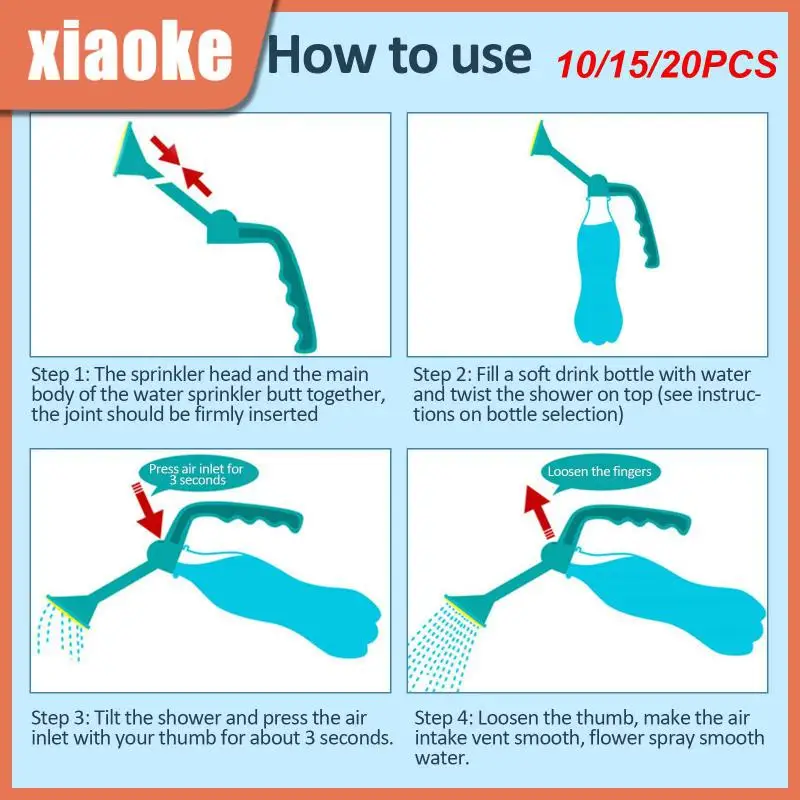 xiaoke

How to use

10/15/20PCS

Step 1: The sprinkler head and the main body of the water sprinkler butt together, the joint should be firmly inserted

Step 2: Fill a soft drink bottle with water and twist the shower on top (see instructions on bottle selection)

Press air inlet for 3 seconds

Step 3: Tilt the shower and press the air inlet with your thumb for about 3 seconds.

Loosen the fingers

Step 4: Loosen the thumb, make the air intake vent smooth, flower spray smooth water.