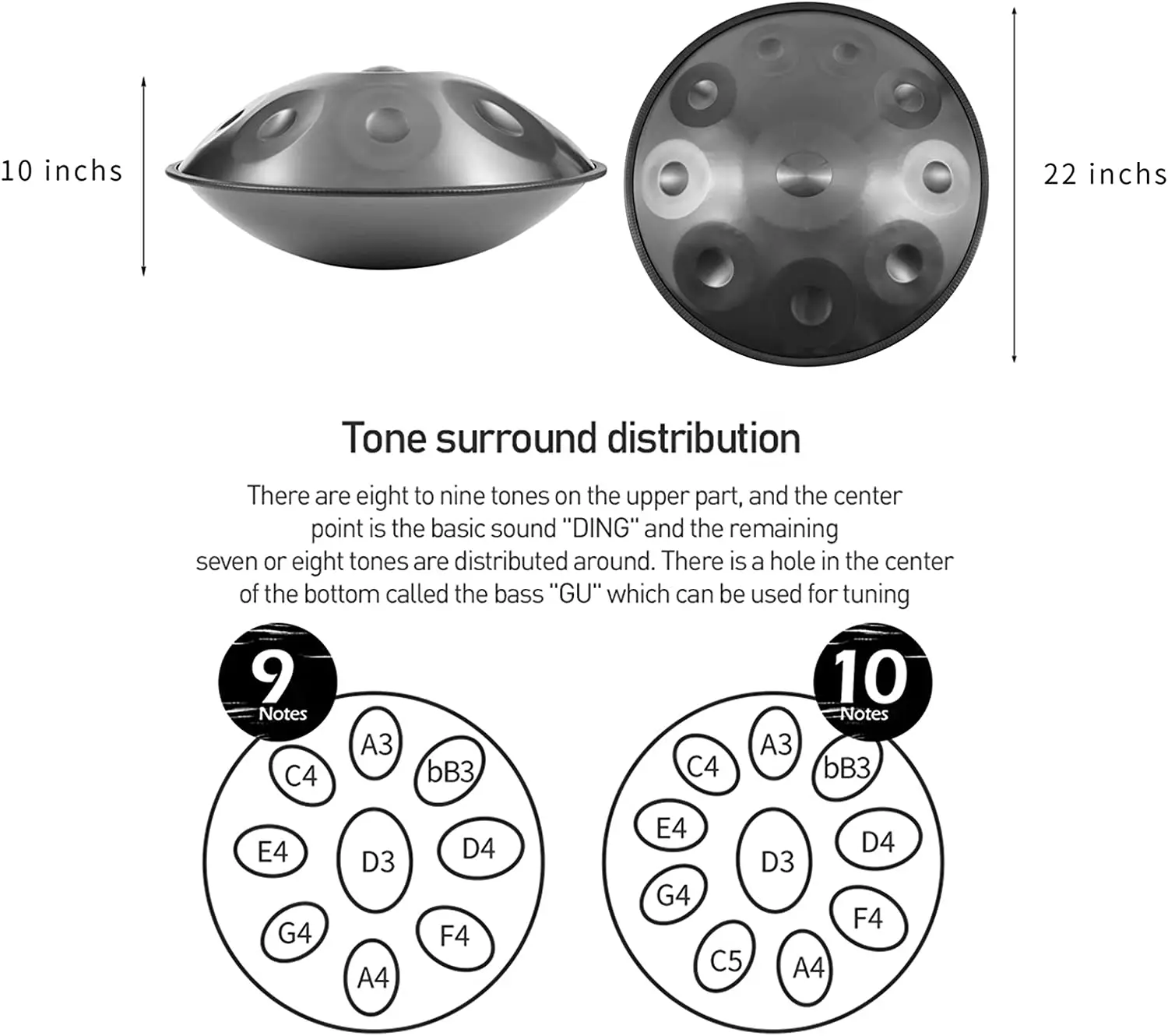 10 inchs

22 inchs

Tone surround distribution

There are eight to nine tones on the upper part, and the center point is the basic sound "DING" and the remaining seven or eight tones are distributed around. There is a hole in the center of the bottom called the bass "GU" which can be used for tuning

9 Notes

A3
C4
bB3
E4
D3
D4
G4
F4
A4

10 Notes

A3
C4
bB3
E4
D3
D4
G4
F4
C5
A4