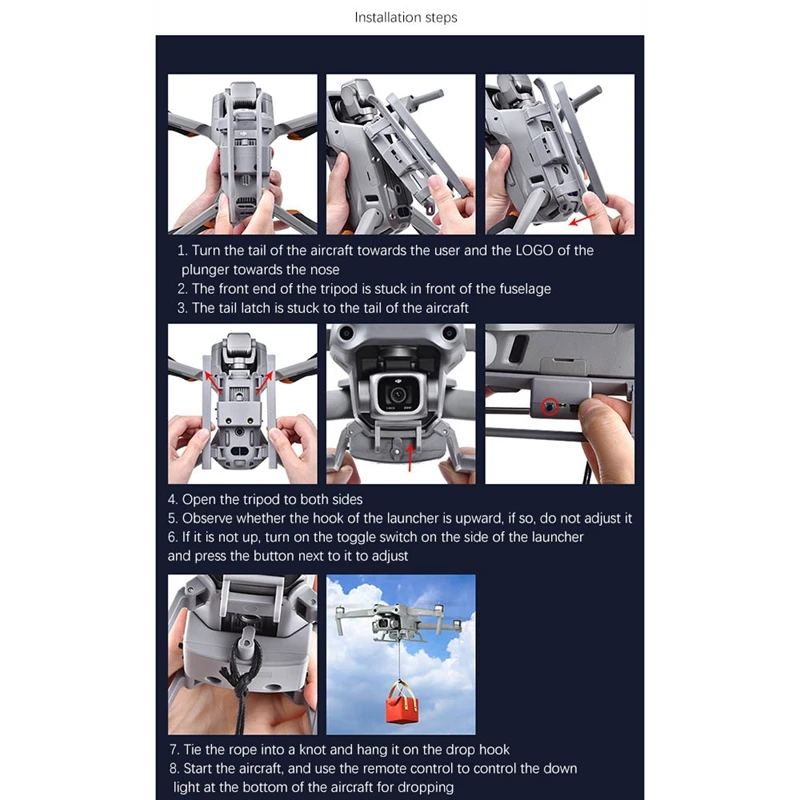 Installation steps

1. Turn the tail of the aircraft towards the user and the LOGO of the plunger towards the nose
2. The front end of the tripod is stuck in front of the fuselage
3. The tail latch is stuck to the tail of the aircraft

4. Open the tripod to both sides
5. Observe whether the hook of the launcher is upward, if so, do not adjust it
6. If it is not up, turn on the toggle switch on the side of the launcher and press the button next to it to adjust

7. Tie the rope into a knot and hang it on the drop hook
8. Start the aircraft, and use the remote control to control the down light at the bottom of the aircraft for dropping