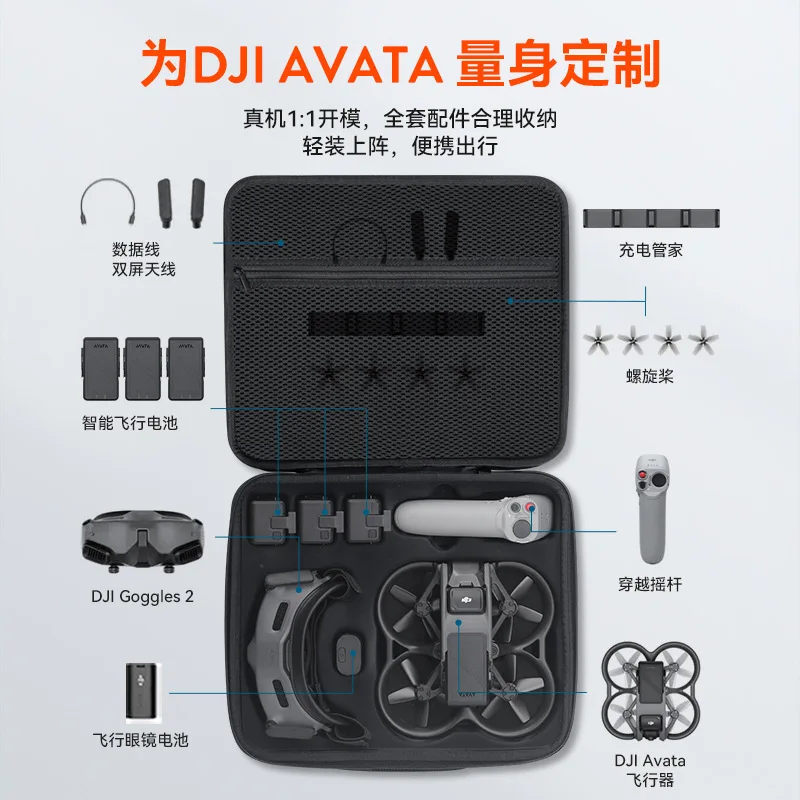 为DJI AVATA 量身定制

真机1:1开模，全套配件合理收纳
轻装上阵，便携出行

数据线
双屏天线

充电管家

螺旋桨

AVATA AVATA AVATA

智能飞行电池

DJI Goggles 2

穿越摇杆

飞行眼镜电池

DJI Avata
飞行器