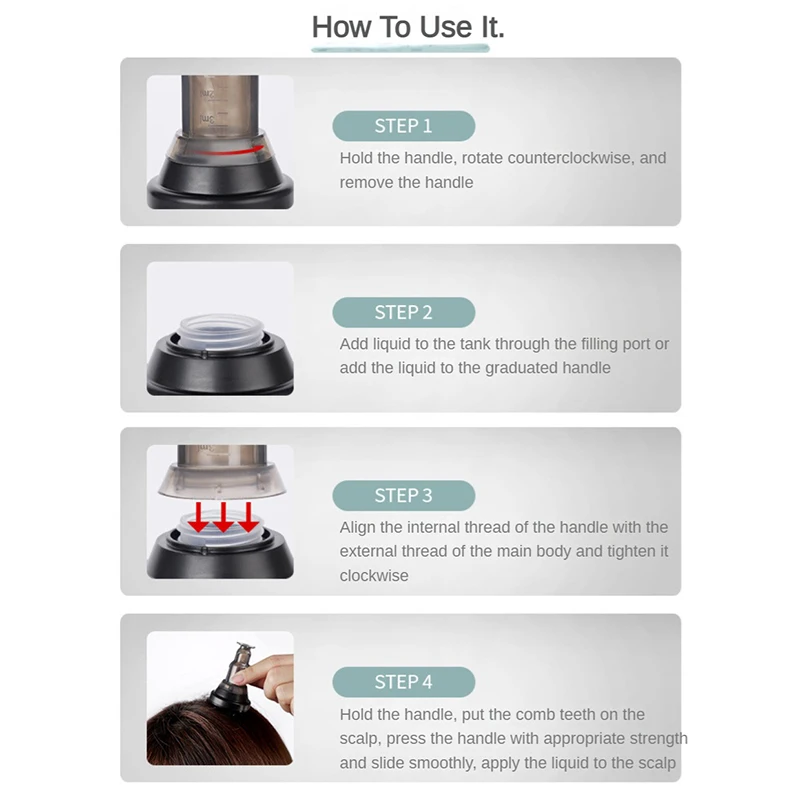 How To Use It.

2ml
3ml

STEP 1
Hold the handle, rotate counterclockwise, and remove the handle

STEP 2
Add liquid to the tank through the filling port or add the liquid to the graduated handle

STEP 3
Align the internal thread of the handle with the external thread of the main body and tighten it clockwise

STEP 4
Hold the handle, put the comb teeth on the scalp, press the handle with appropriate strength and slide smoothly, apply the liquid to the scalp