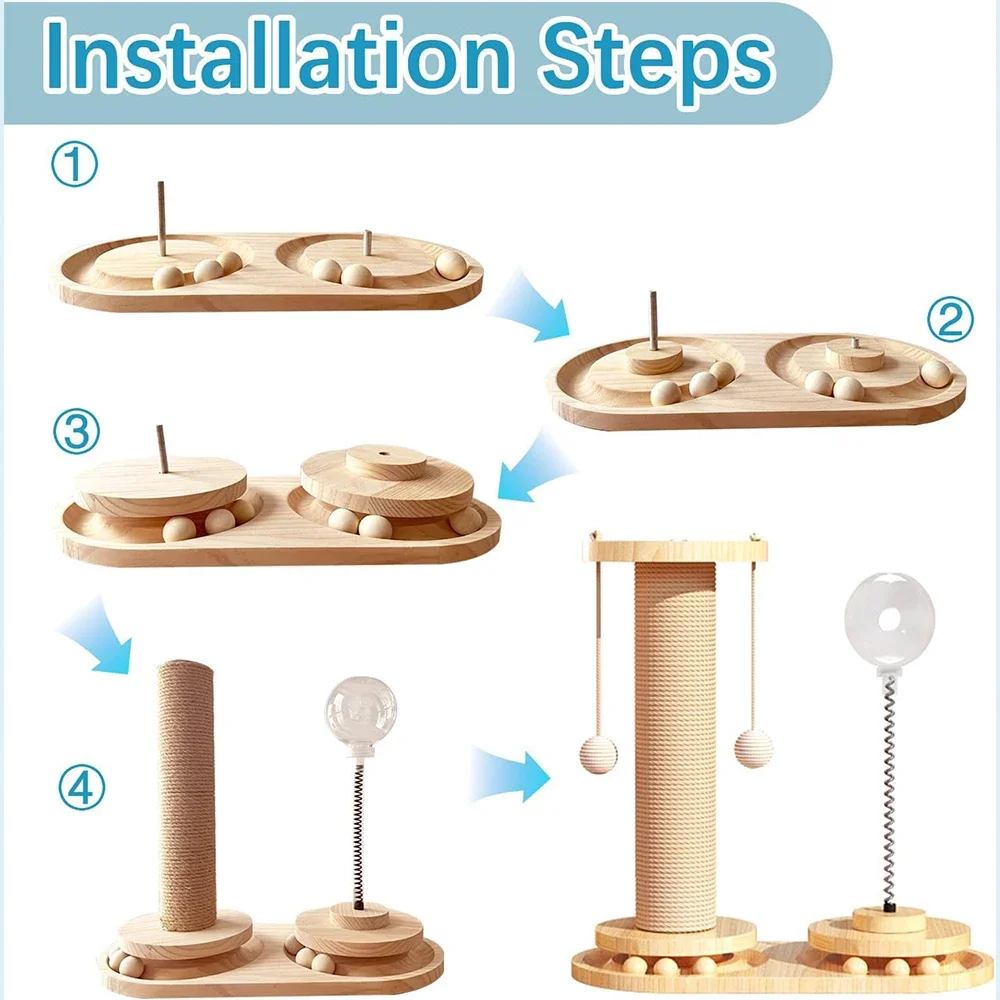 Installation Steps

①

②

③

④